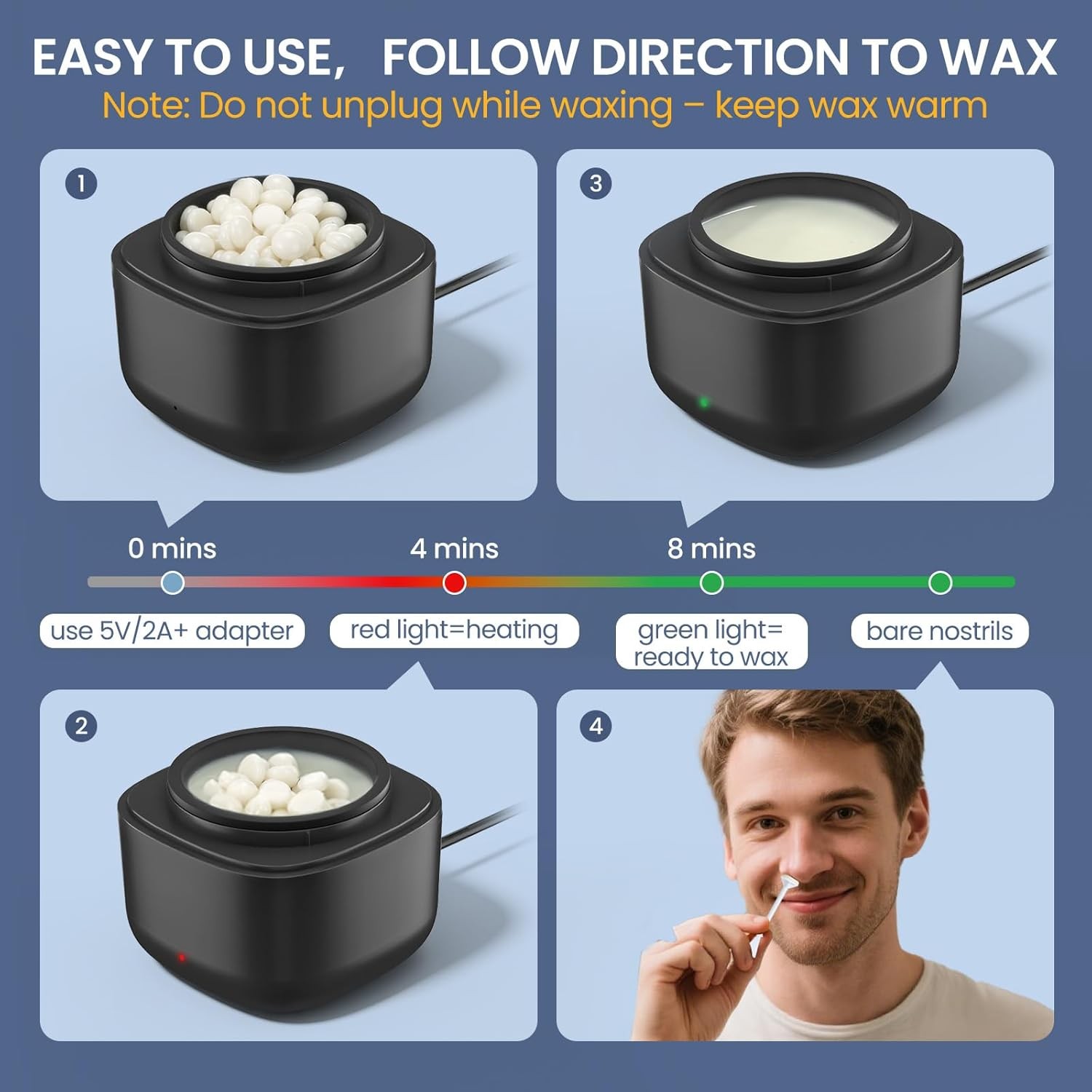 EASY TO USE, FOLLOW DIRECTION TO WAX
Note: Do not unplug while waxing – keep wax warm

1

3

0 mins

4 mins

8 mins

use 5V/2A+ adapter

red light=heating

green light= ready to wax

bare nostrils

2

4