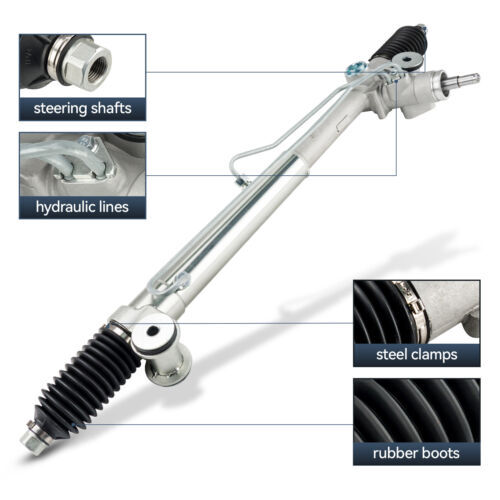 steering shafts

hydraulic lines

steel clamps

rubber boots