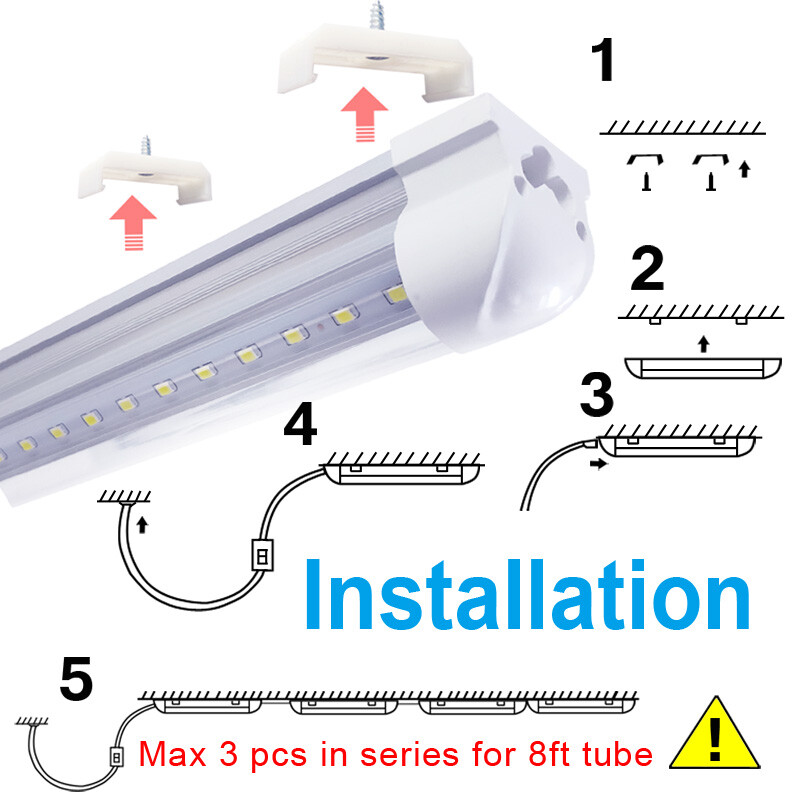 1

2

3

4

Installation

5

Max 3 pcs in series for 8ft tube

!