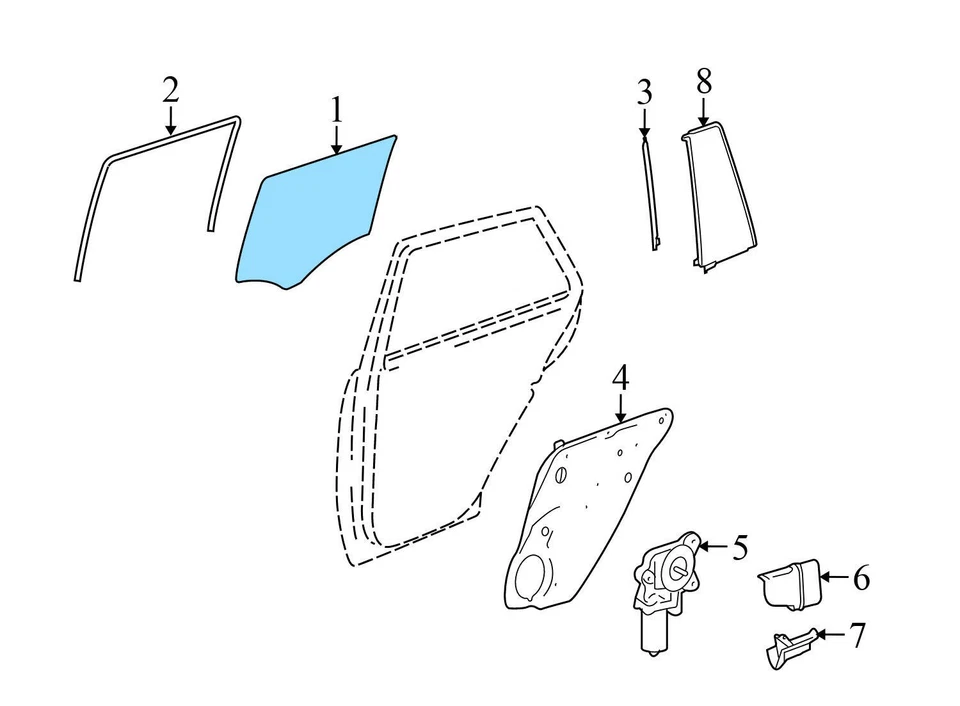 2
1
3
8
4
5
6
7