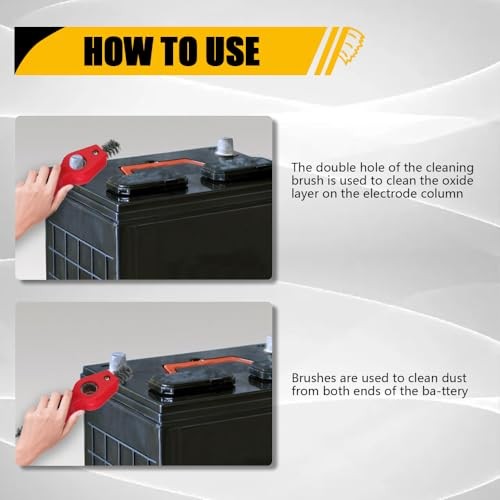 HOW TO USE

The double hole of the cleaning brush is used to clean the oxide layer on the electrode column

Brushes are used to clean dust from both ends of the ba-ttery