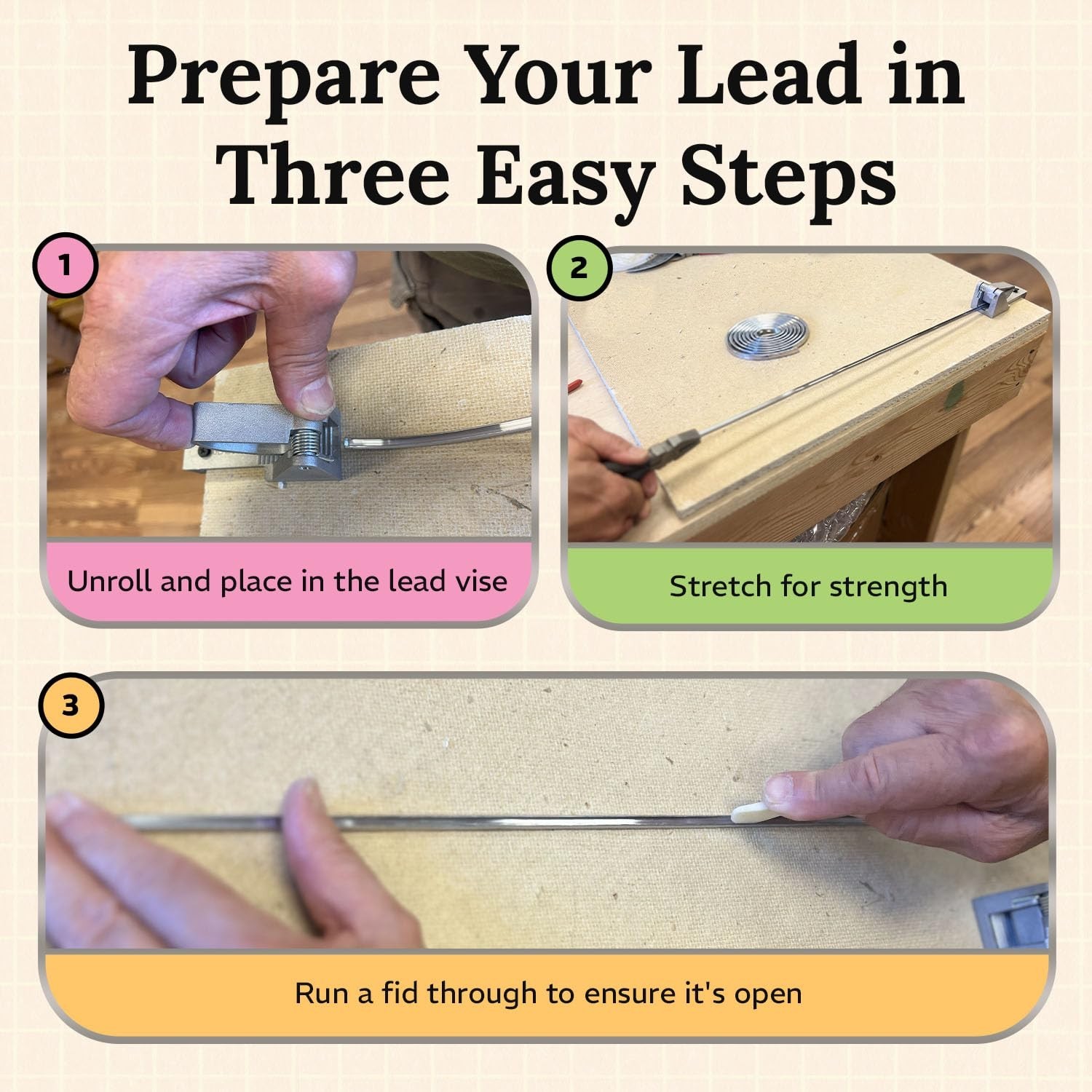 Prepare Your Lead in
Three Easy Steps

1

Unroll and place in the lead vise

2

Stretch for strength

3

Run a fid through to ensure it's open