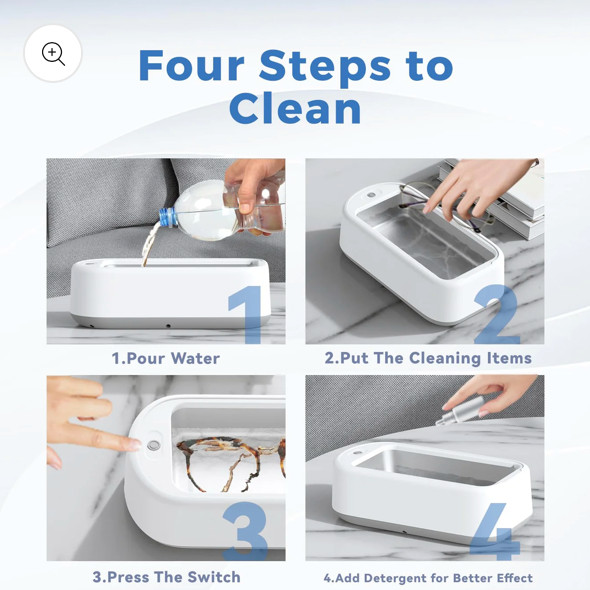 Four Steps to Clean

1

1.Pour Water

2

2.Put The Cleaning Items

3

3.Press The Switch

4

4.Add Detergent for Better Effect