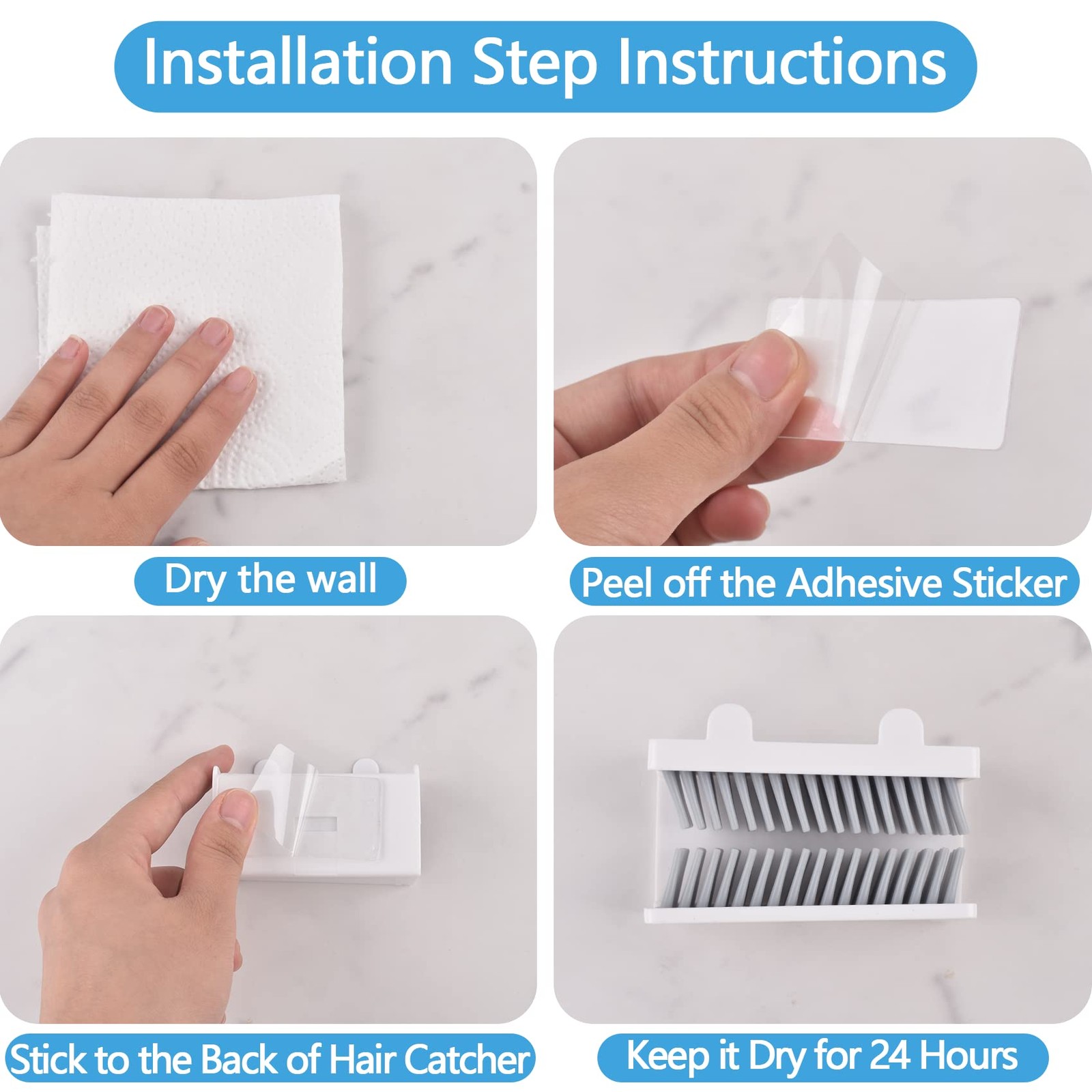 Installation Step Instructions

Dry the wall

Peel off the Adhesive Sticker

Stick to the Back of Hair Catcher

Keep it Dry for 24 Hours