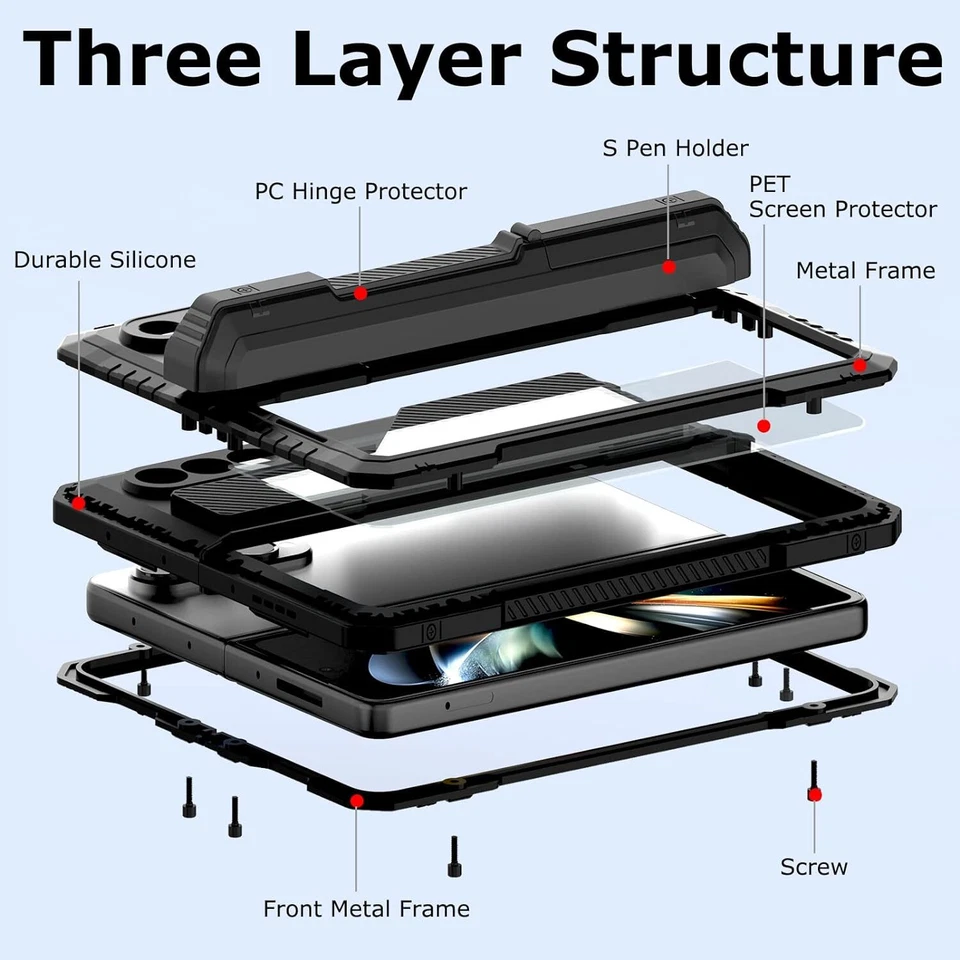 Three Layer Structure

S Pen Holder

PC Hinge Protector

PET
Screen Protector

Durable Silicone

Metal Frame

Screw

Front Metal Frame