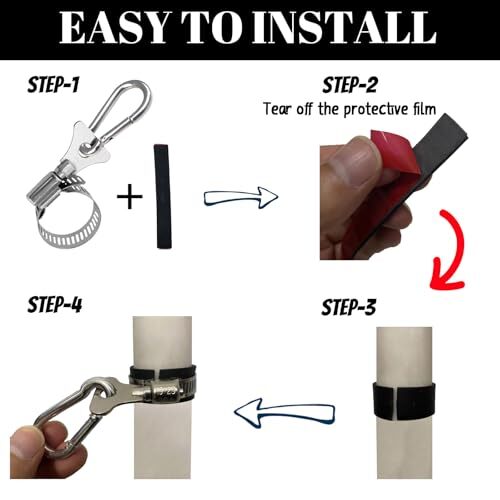 EASY TO INSTALL

STEP-1

+

STEP-2
Tear off the protective film

STEP-4

STEP-3