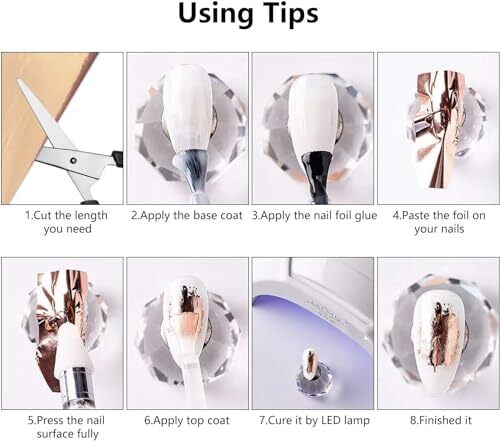 Using Tips

1.Cut the length you need

2.Apply the base coat

3.Apply the nail foil glue

4.Paste the foil on your nails

5.Press the nail surface fully

6.Apply top coat

7.Cure it by LED lamp

8.Finished it