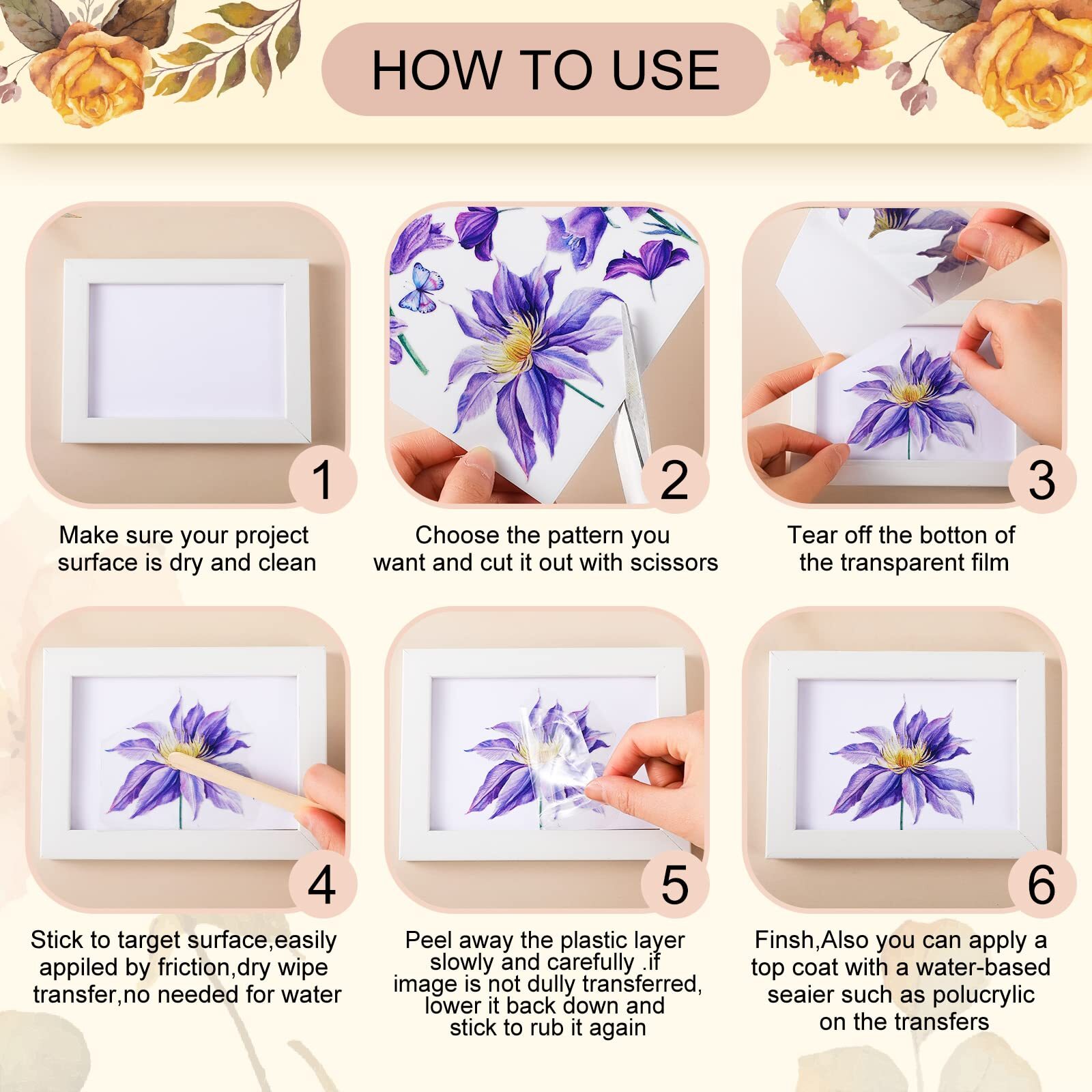 HOW TO USE

1

Make sure your project surface is dry and clean

2

Choose the pattern you want and cut it out with scissors

3

Tear off the botton of the transparent film

4

Stick to target surface,easily appiled by friction,dry wipe transfer,no needed for water

5

Peel away the plastic layer slowly and carefully .if image is not dully transferred, lower it back down and stick to rub it again

6

Finsh,Also you can apply a top coat with a water-based seaier such as polucrylic on the transfers