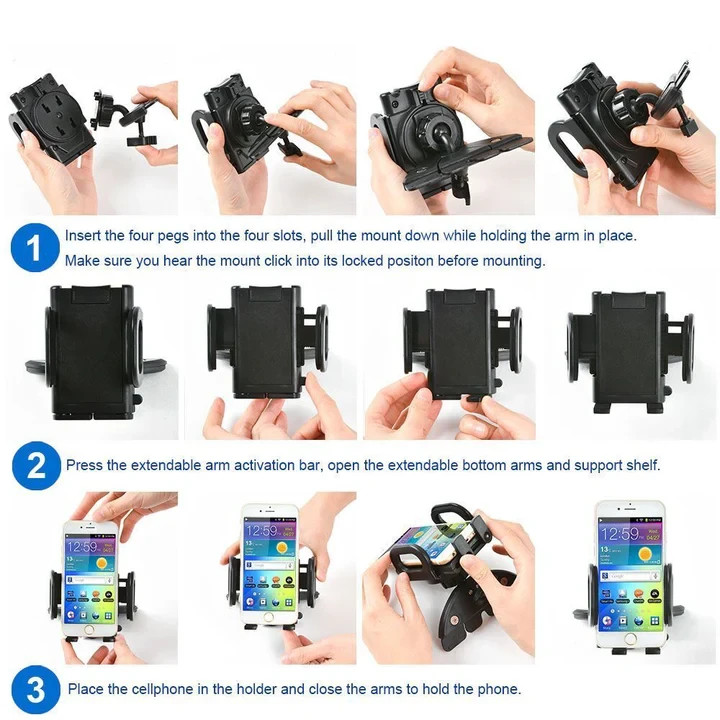 1 Insert the four pegs into the four slots, pull the mount down while holding the arm in place. Make sure you hear the mount click into its locked positon before mounting.

2 Press the extendable arm activation bar, open the extendable bottom arms and support shelf.

12:59

12:59

12:59

3 Place the cellphone in the holder and close the arms to hold the phone.