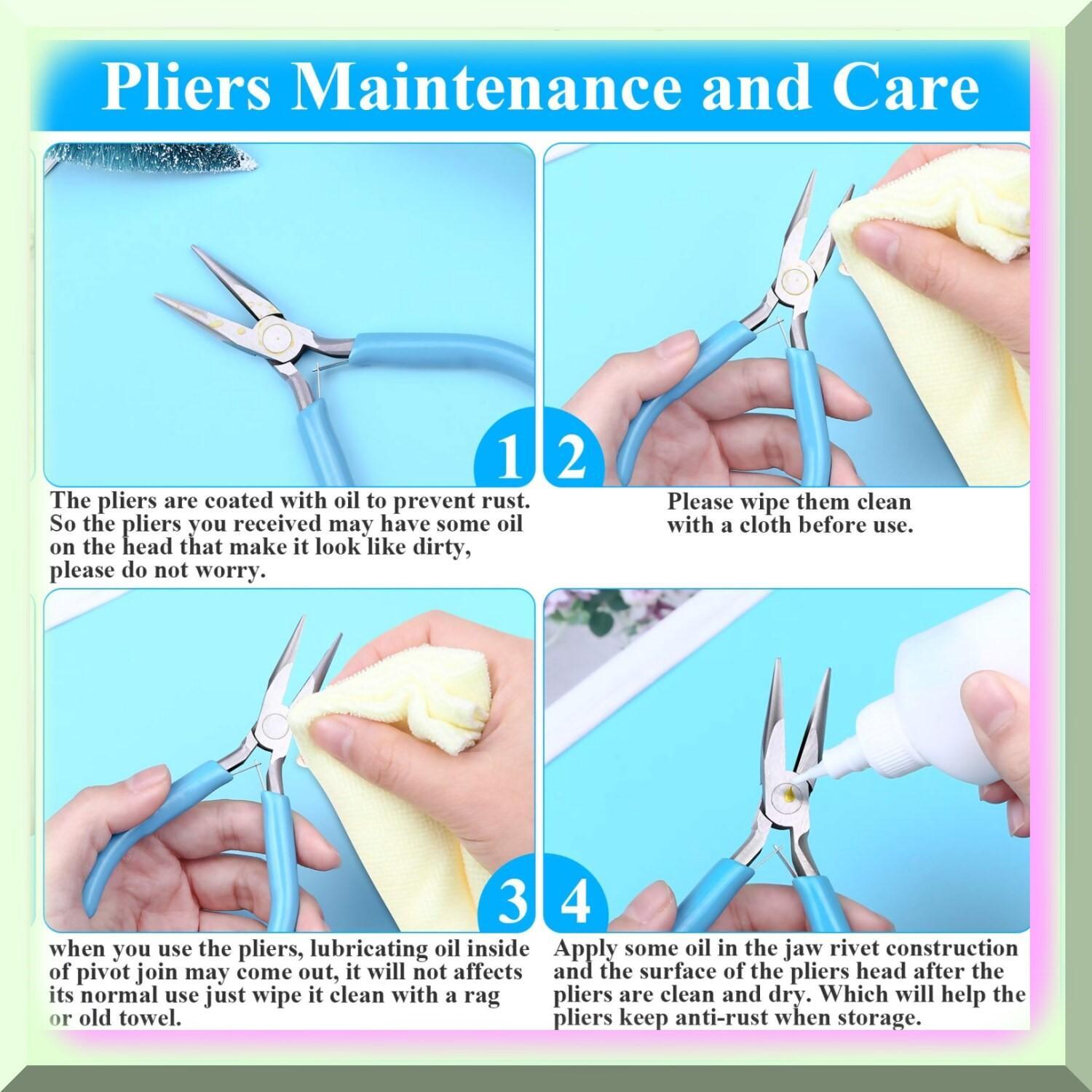 Pliers Maintenance and Care

1

The pliers are coated with oil to prevent rust. So the pliers you received may have some oil on the head that make it look like dirty, please do not worry.

2

Please wipe them clean with a cloth before use.

3

when you use the pliers, lubricating oil inside of pivot join may come out, it will not affects its normal use just wipe it clean with a rag or old towel.

4

Apply some oil in the jaw rivet construction and the surface of the pliers head after the pliers are clean and dry. Which will help the pliers keep anti-rust when storage.