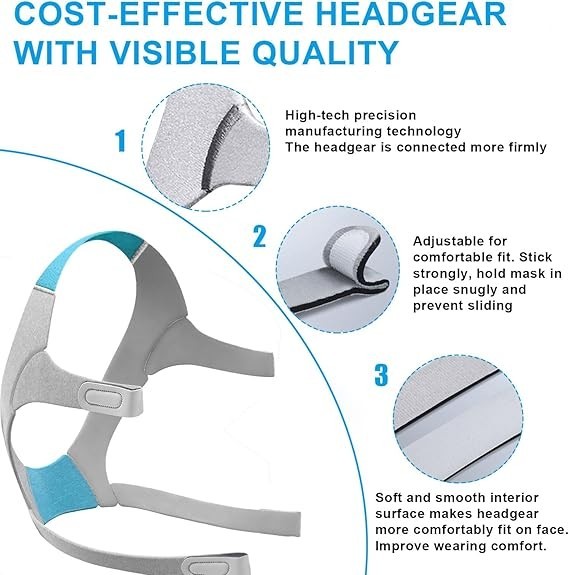 COST-EFFECTIVE HEADGEAR WITH VISIBLE QUALITY

1

High-tech precision manufacturing technology
The headgear is connected more firmly

2

Adjustable for comfortable fit. Stick strongly, hold mask in place snugly and prevent sliding

3

Soft and smooth interior surface makes headgear more comfortably fit on face. Improve wearing comfort.