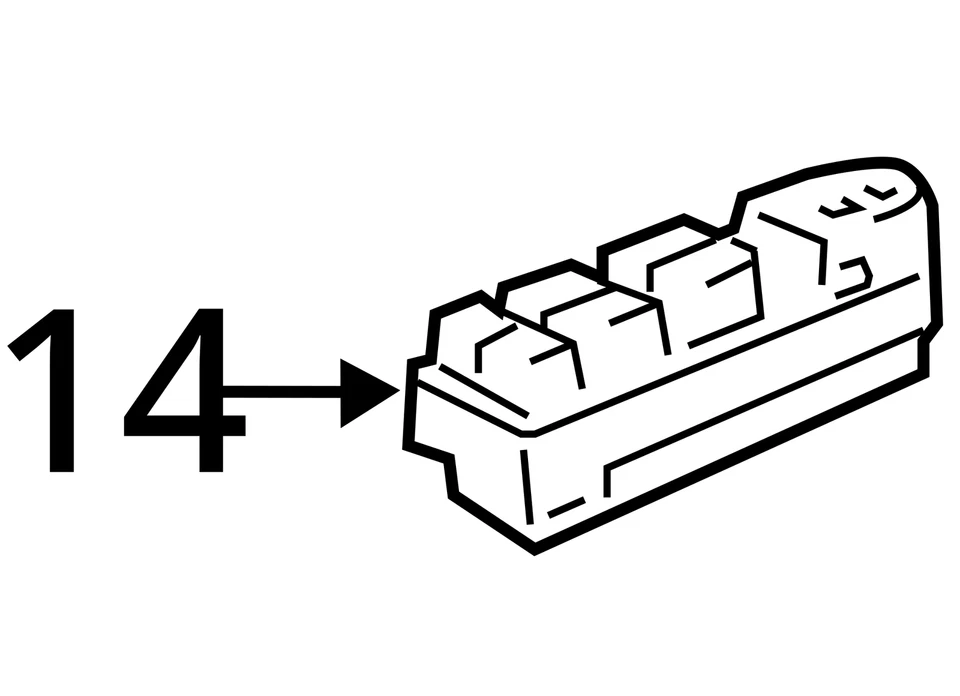 14