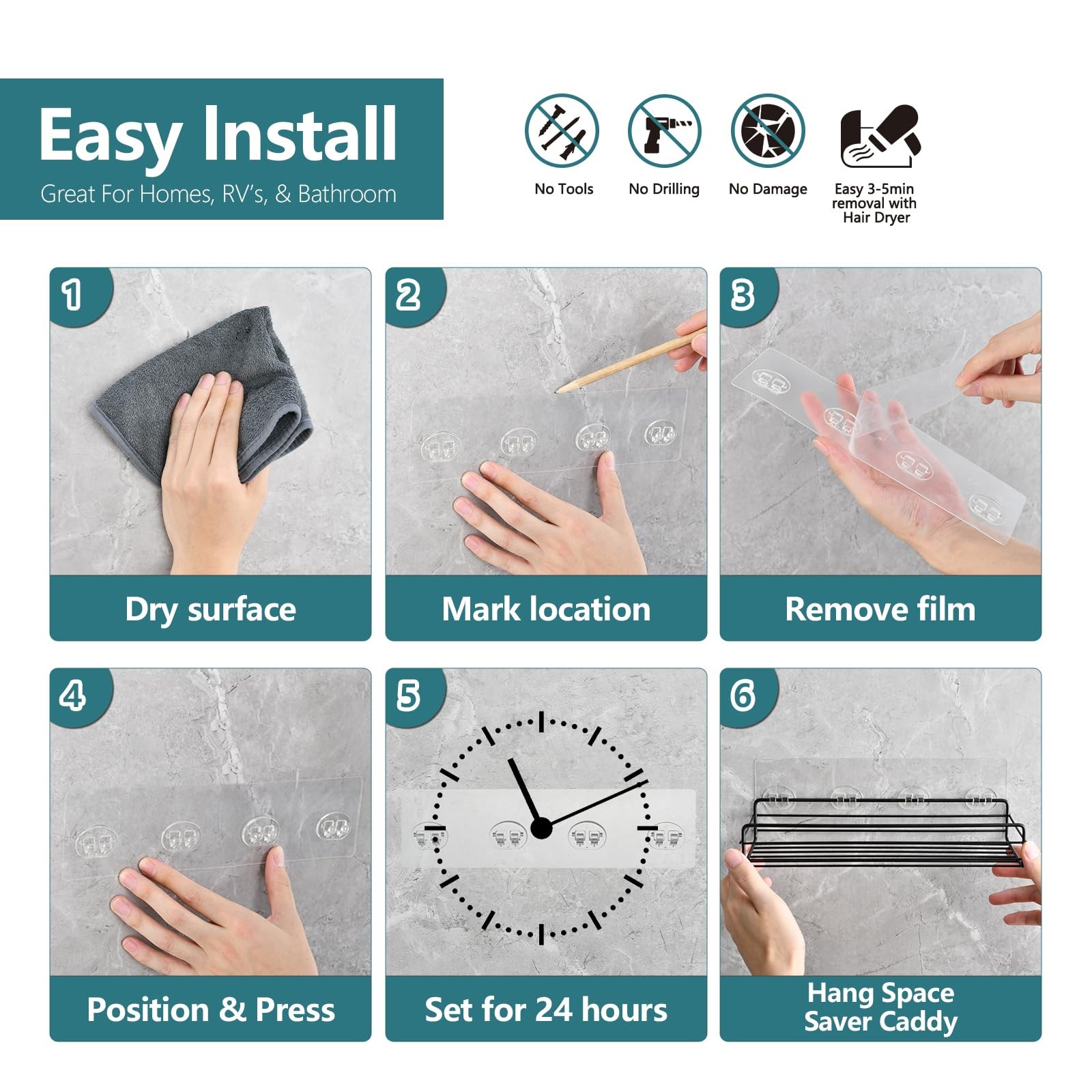 Easy Install
Great For Homes, RV's, & Bathroom

No Tools

No Drilling

No Damage

Easy 3-5min removal with Hair Dryer

1
Dry surface

2
Mark location

3
Remove film

4
Position & Press

5
Set for 24 hours

6
Hang Space Saver Caddy