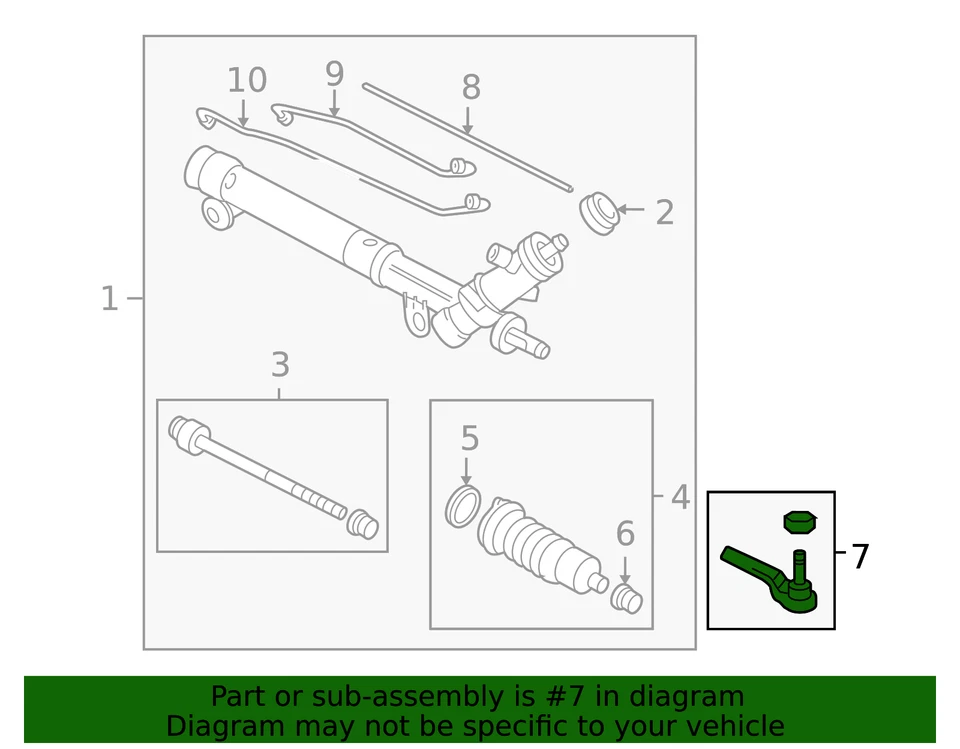 10
9
8
2
1
3
5
4
6
7

Part or sub-assembly is #7 in diagram
Diagram may not be specific to your vehicle