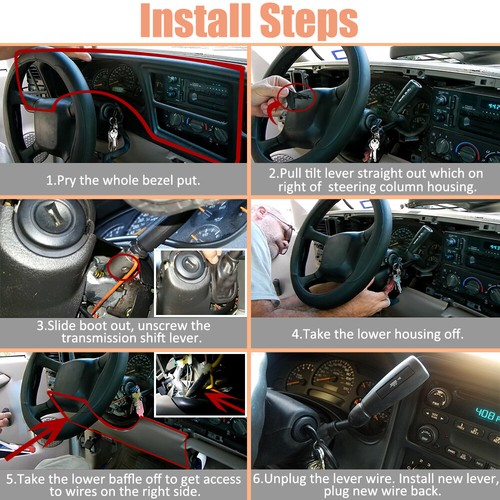 Install Steps

1.Pry the whole bezel put.

2.Pull tilt lever straight out which on right of steering column housing.

3.Slide boot out, unscrew the transmission shift lever.

4.Take the lower housing off.

5.Take the lower baffle off to get access to wires on the right side.

6.Unplug the lever wire. Install new lever, plug new wire back.