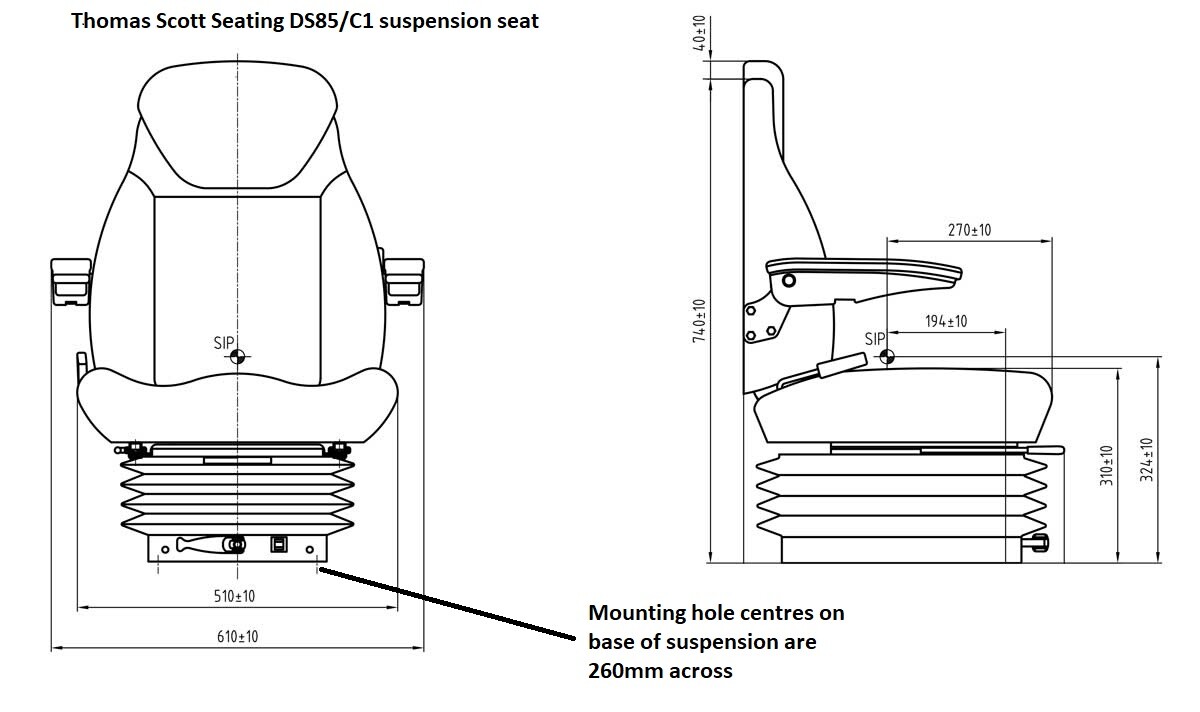 Thomas Scott Seating DS85/C1 suspension seat

SIP

510±10

610±10

Mounting hole centres on base of suspension are 260mm across

40±10

740±10

270±10

194±10

SIP

310±10

324±10