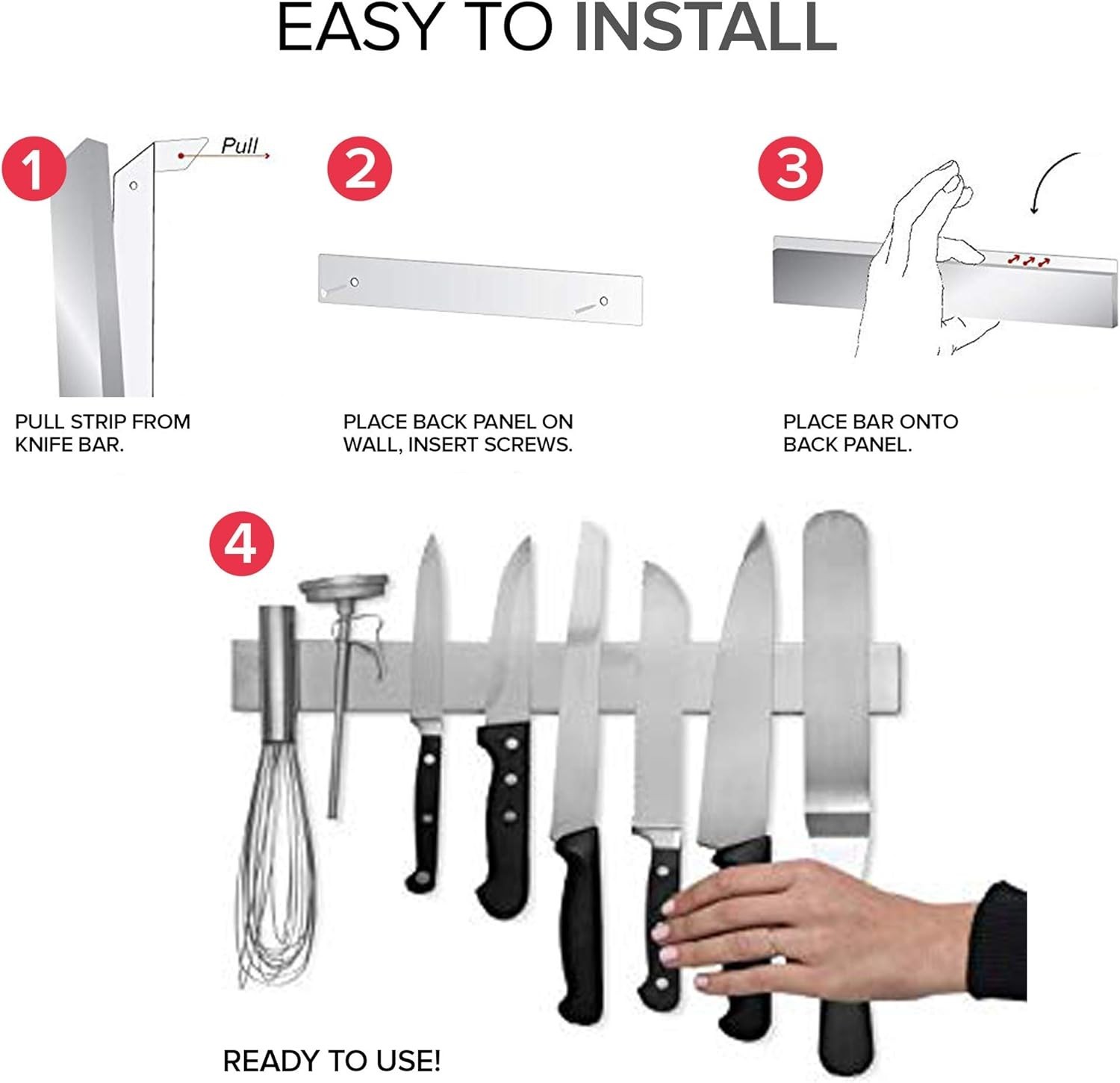 EASY TO INSTALL

1

Pull

PULL STRIP FROM KNIFE BAR.

2

PLACE BACK PANEL ON WALL, INSERT SCREWS.

3

PLACE BAR ONTO BACK PANEL.

4

READY TO USE!