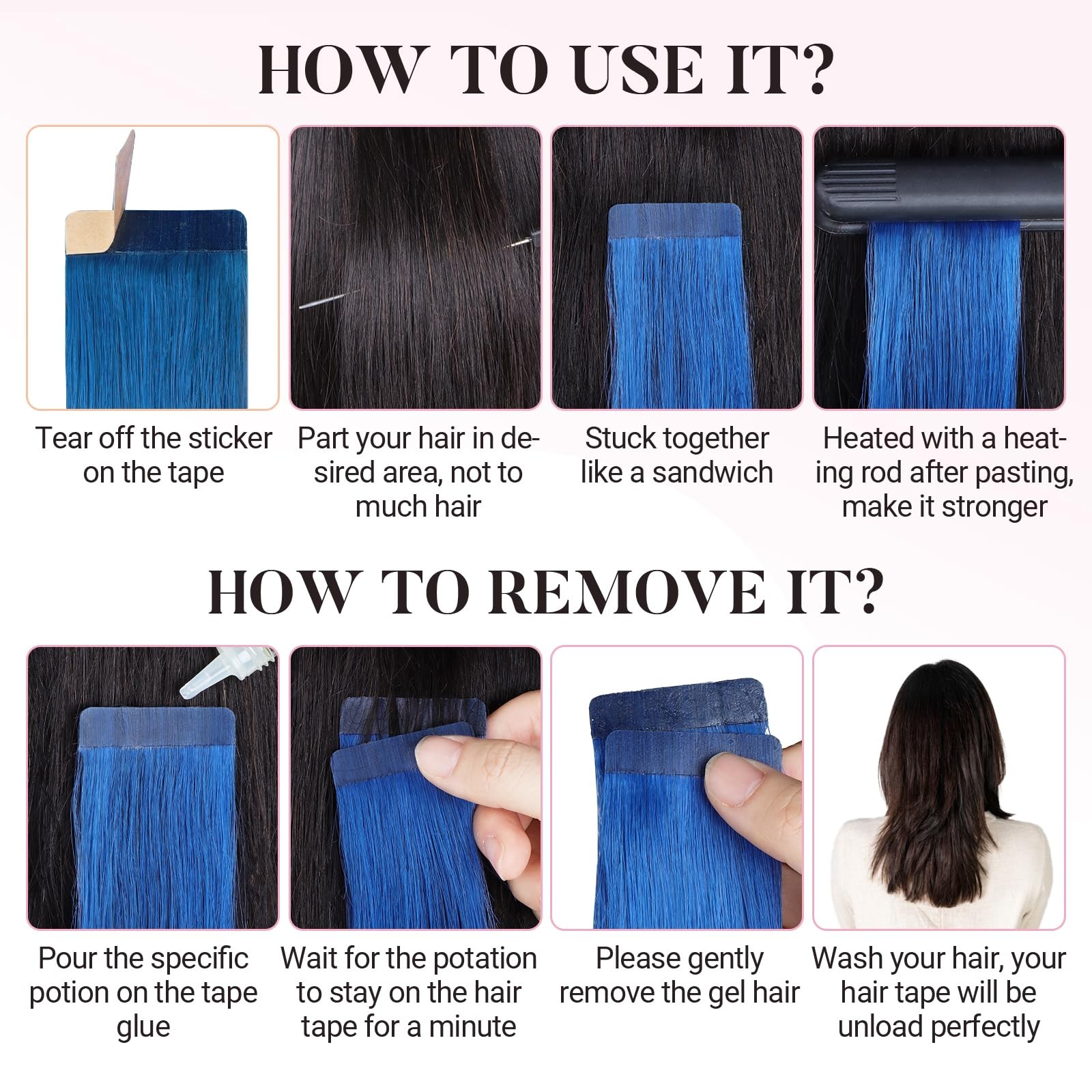 HOW TO USE IT?

Tear off the sticker on the tape

Part your hair in desired area, not to much hair

Stuck together like a sandwich

Heated with a heating rod after pasting, make it stronger

HOW TO REMOVE IT?

Pour the specific potion on the tape glue

Wait for the potation to stay on the hair tape for a minute

Please gently remove the gel hair

Wash your hair, your hair tape will be unload perfectly