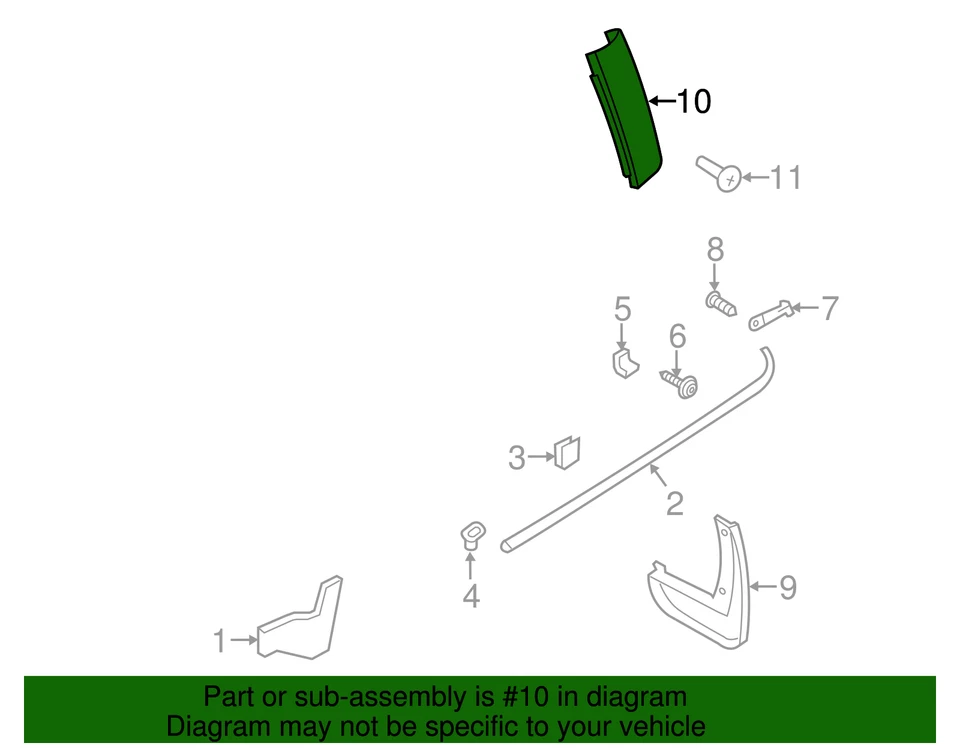 10
11
8
7
5
6
3
2
4
9
1

Part or sub-assembly is #10 in diagram
Diagram may not be specific to your vehicle