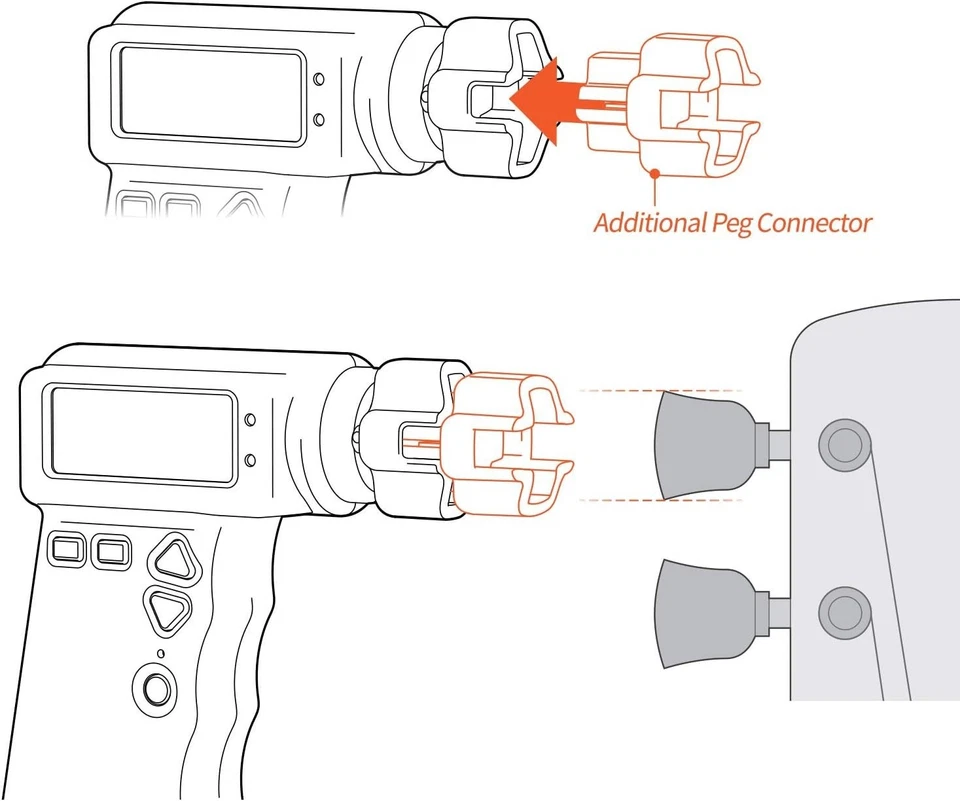 Additional Peg Connector