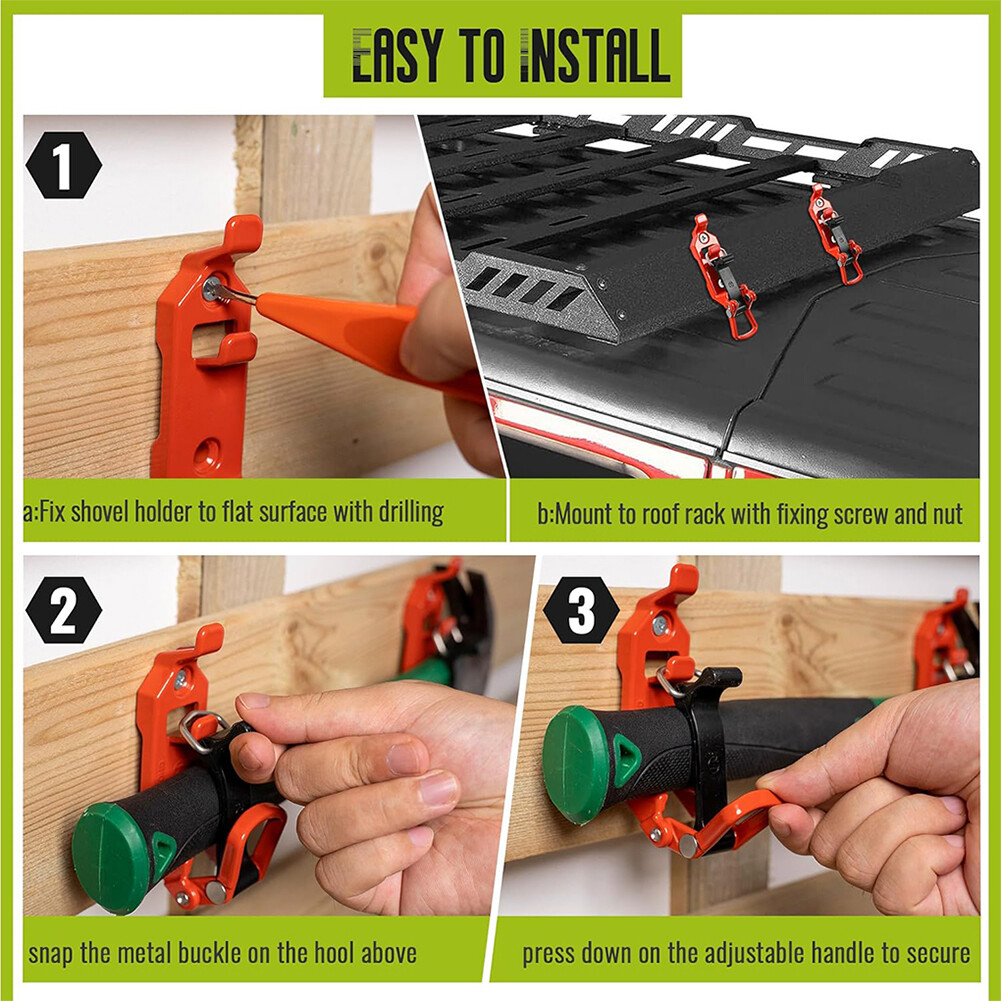 EASY TO INSTALL

1

a:Fix shovel holder to flat surface with drilling

b:Mount to roof rack with fixing screw and nut

2

snap the metal buckle on the hool above

3

press down on the adjustable handle to secure