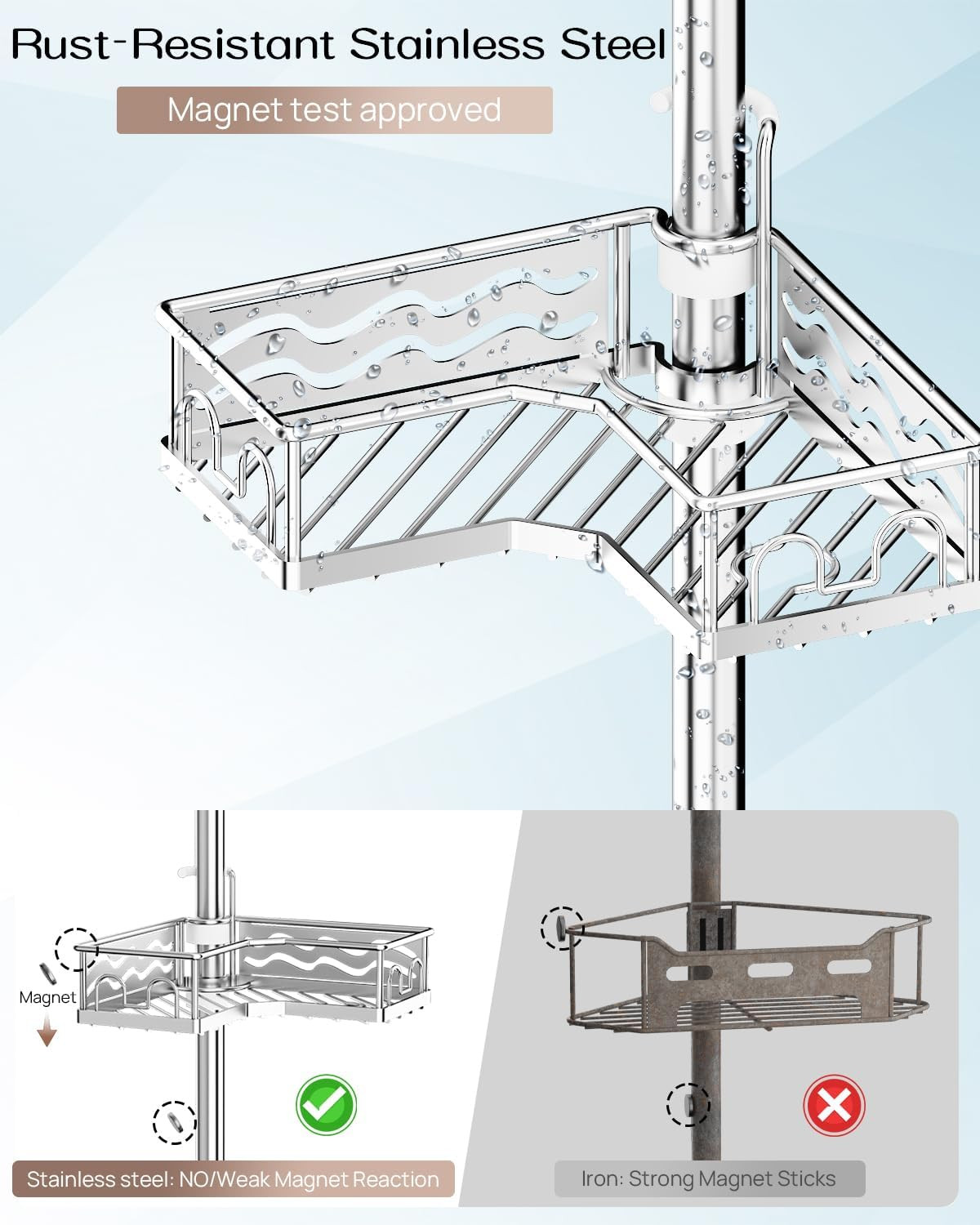 Rust-Resistant Stainless Steel

Magnet test approved

Magnet

Stainless steel: NO/Weak Magnet Reaction

Iron: Strong Magnet Sticks