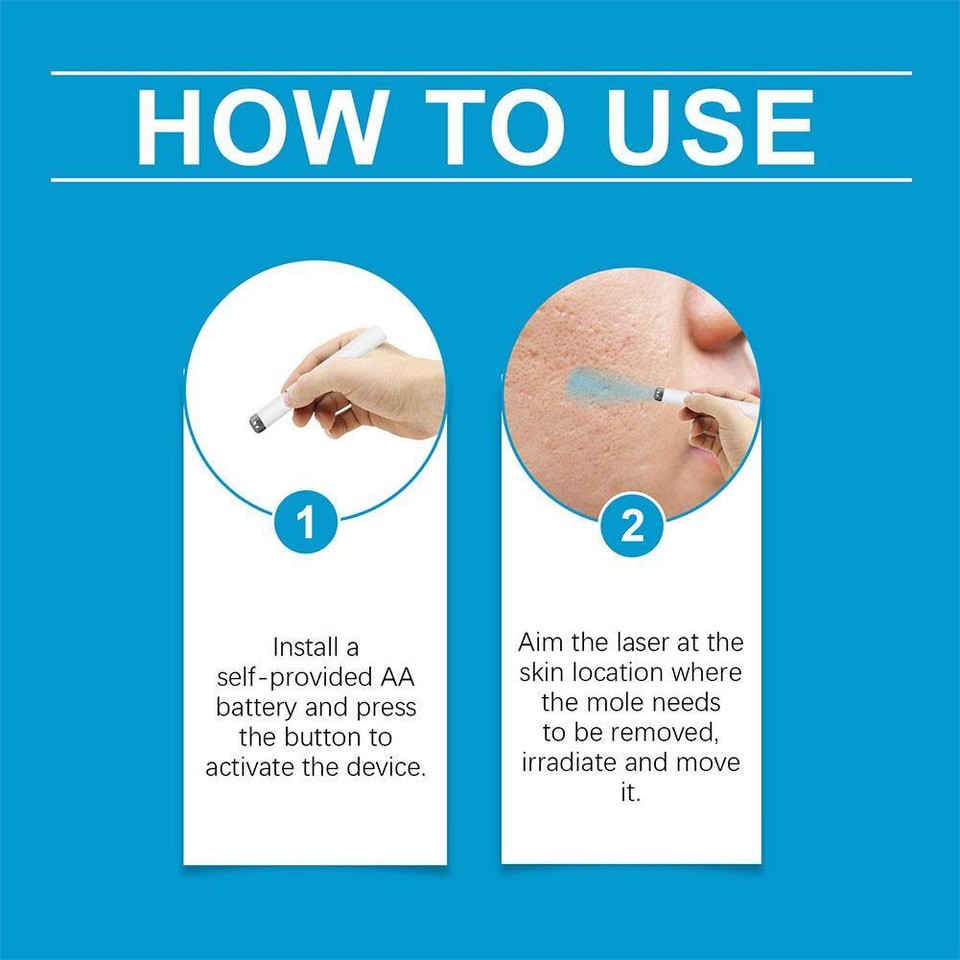 HOW TO USE

1

Install a self-provided AA battery and press the button to activate the device.

2

Aim the laser at the skin location where the mole needs to be removed, irradiate and move it.