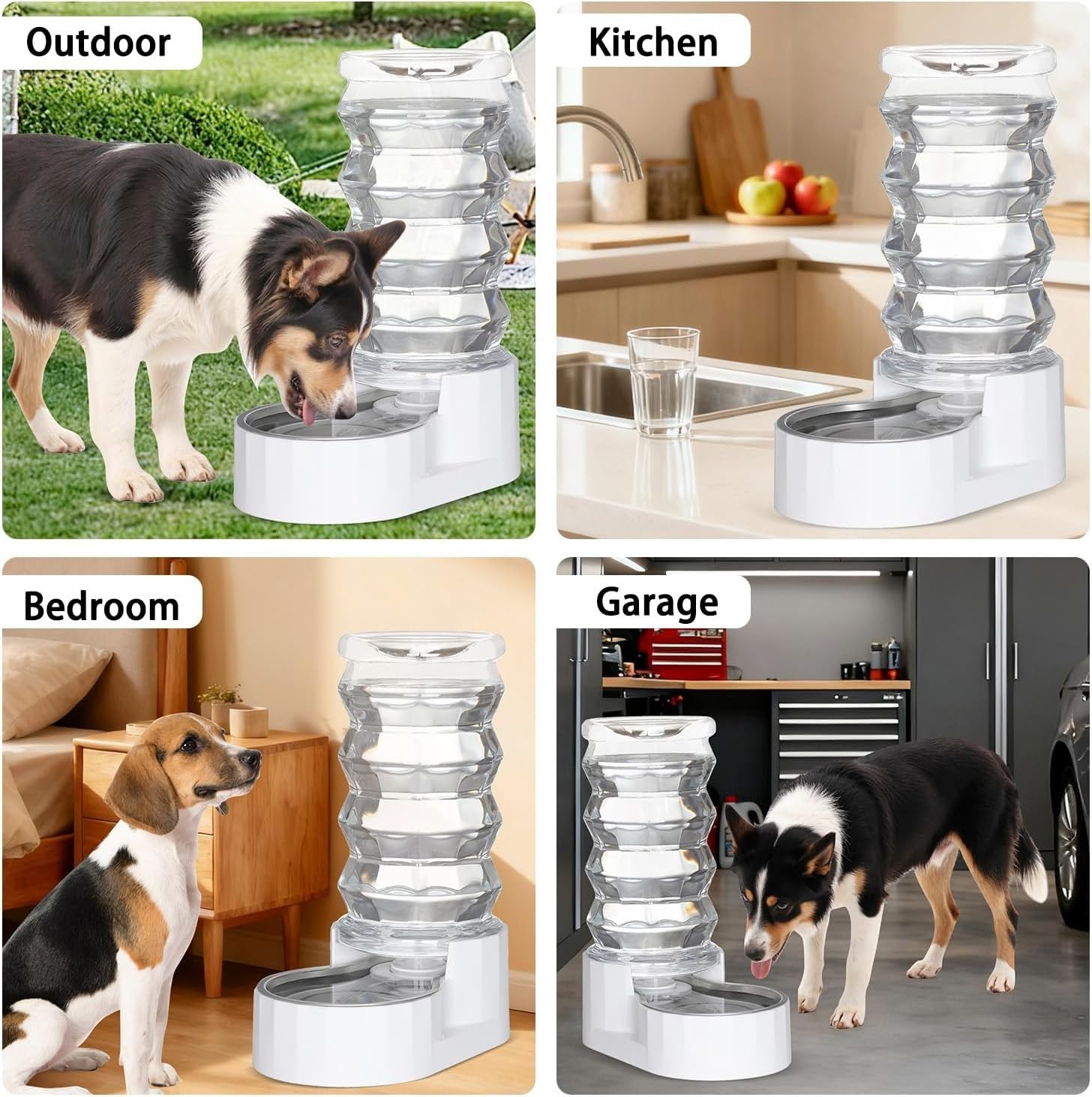 Outdoor

Kitchen

Bedroom

Garage