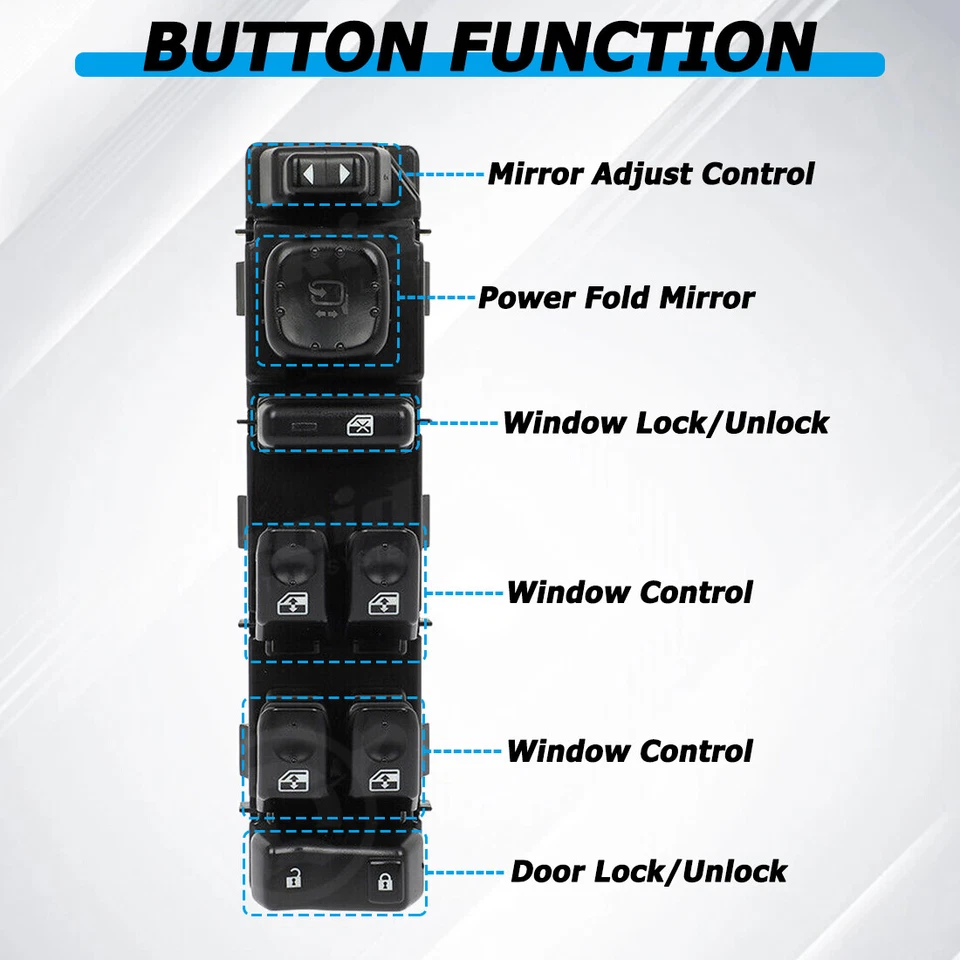 BUTTON FUNCTION

Mirror Adjust Control

Power Fold Mirror

Window Lock/Unlock

Window Control

Window Control

Door Lock/Unlock