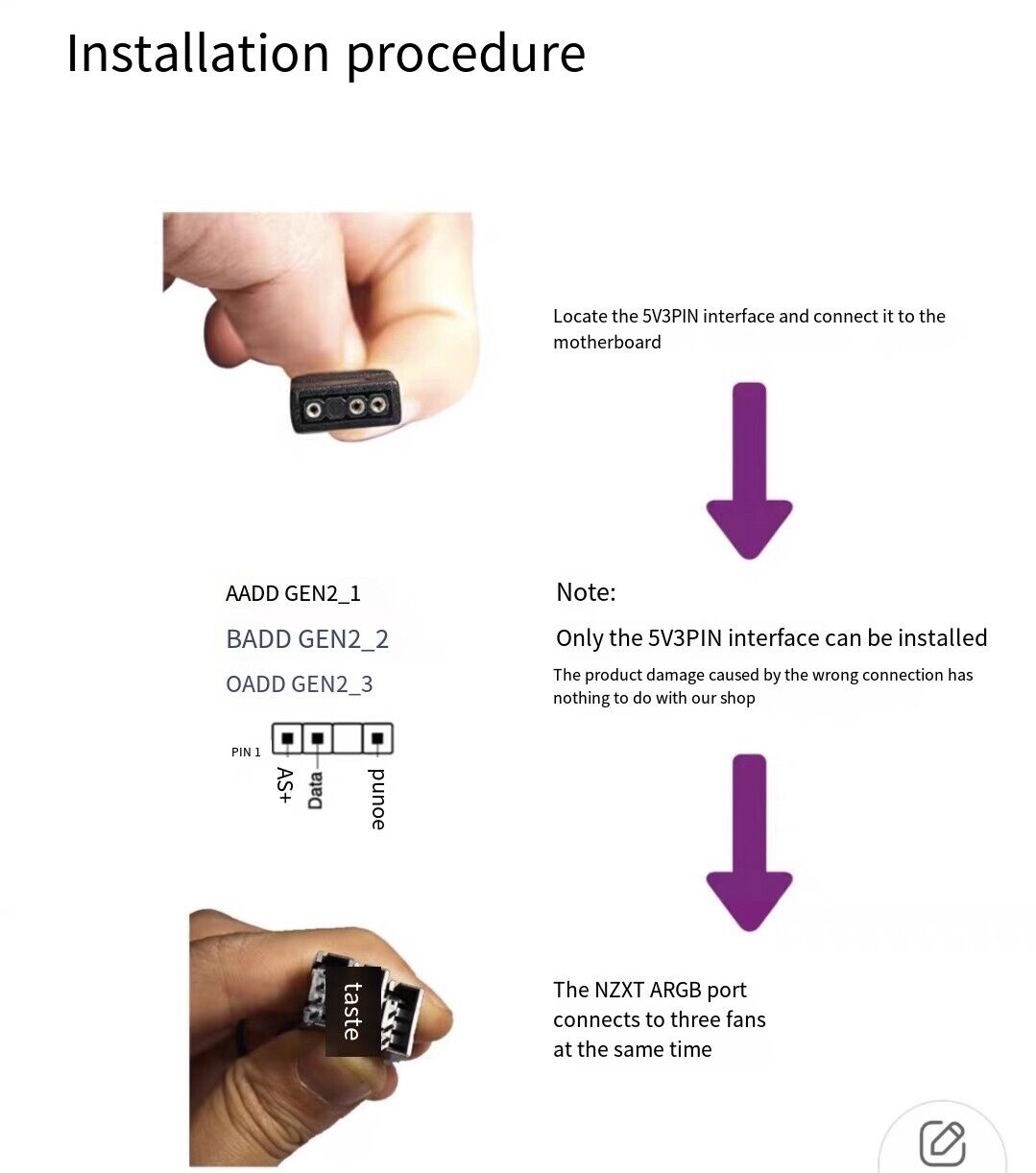 Installation procedure

Locate the 5V3PIN interface and connect it to the motherboard

AADD GEN2_1
BADD GEN2_2
OADD GEN2_3

PIN 1
AS+
Data
punoe

Note:
Only the 5V3PIN interface can be installed
The product damage caused by the wrong connection has nothing to do with our shop

taste

The NZXT ARGB port connects to three fans at the same time