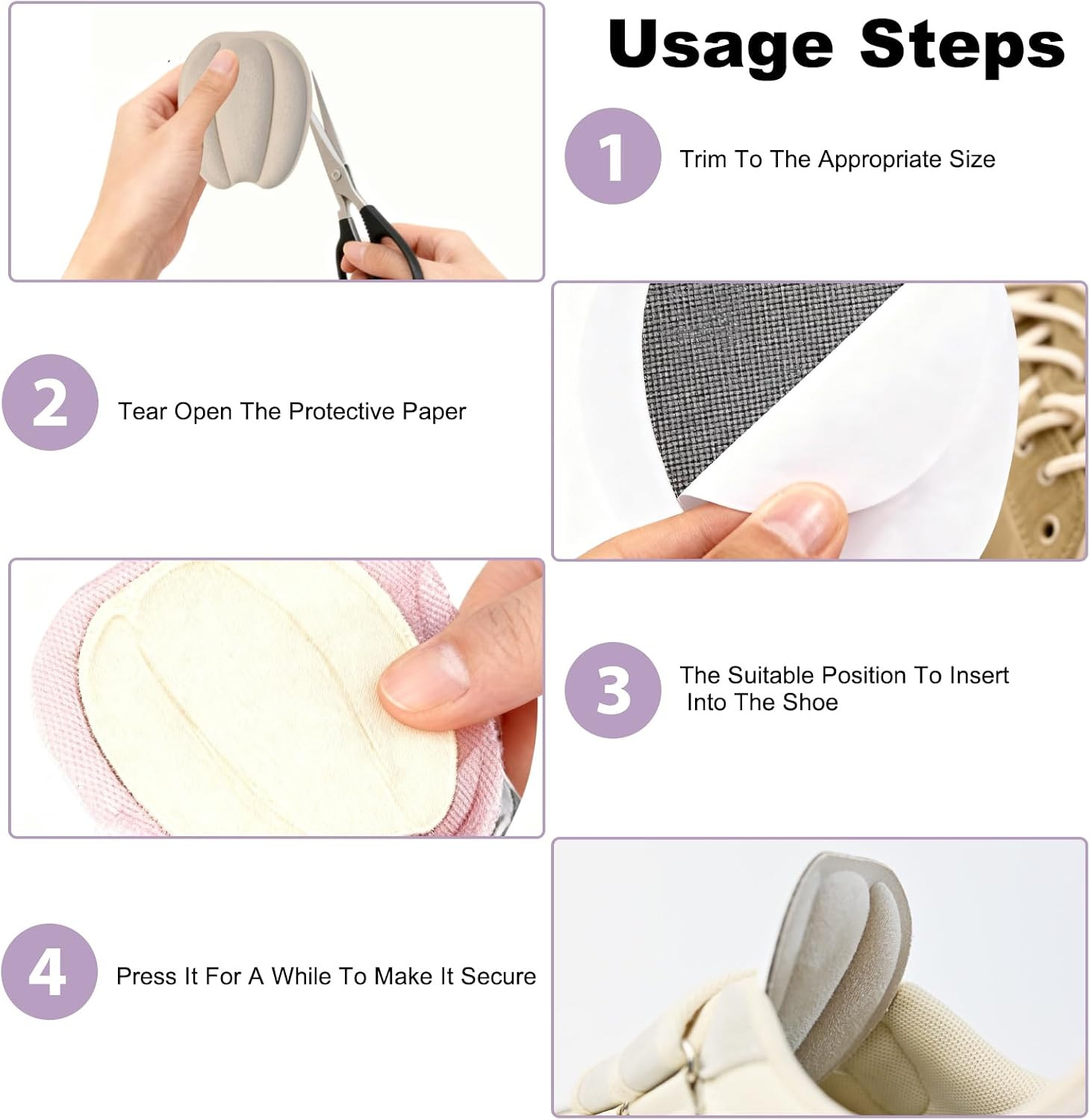 Usage Steps

1 Trim To The Appropriate Size

2 Tear Open The Protective Paper

3 The Suitable Position To Insert Into The Shoe

4 Press It For A While To Make It Secure