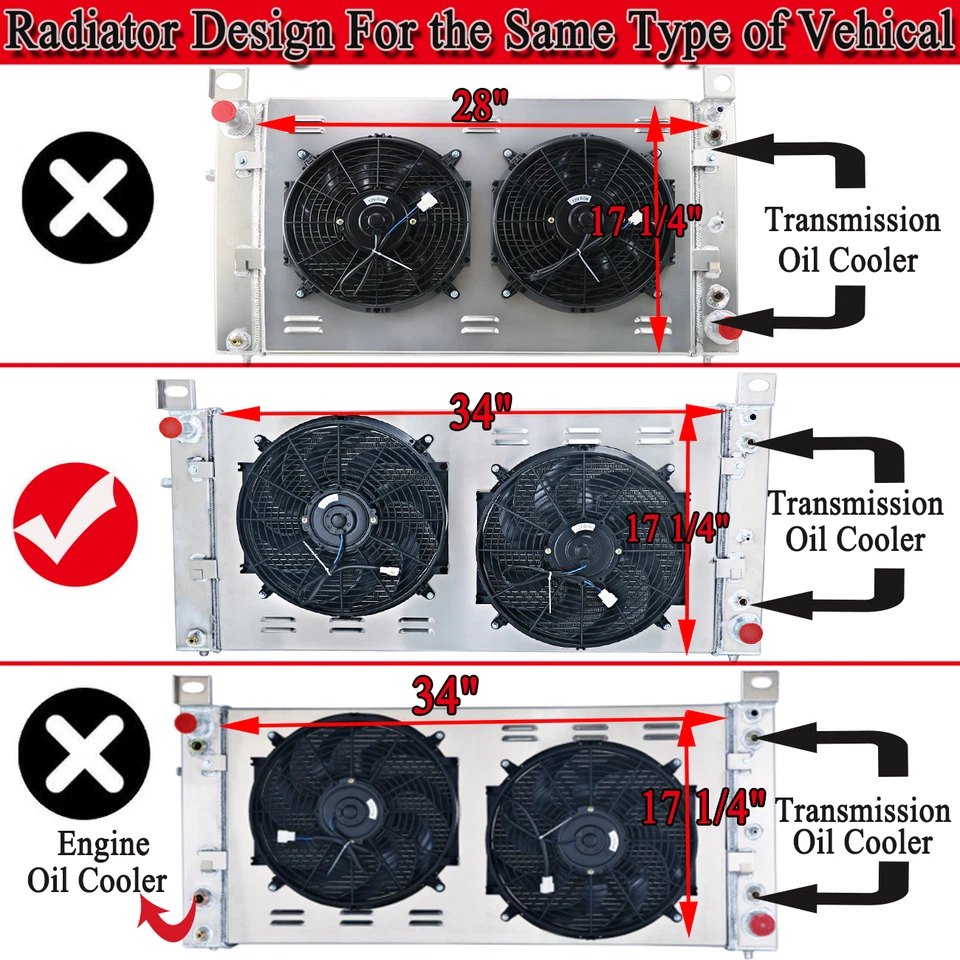 Radiator Design For the Same Type of Vehical

28"

17 1/4"

Transmission Oil Cooler

34"

17 1/4"

Transmission Oil Cooler

34"

17 1/4"

Transmission Oil Cooler

Engine Oil Cooler