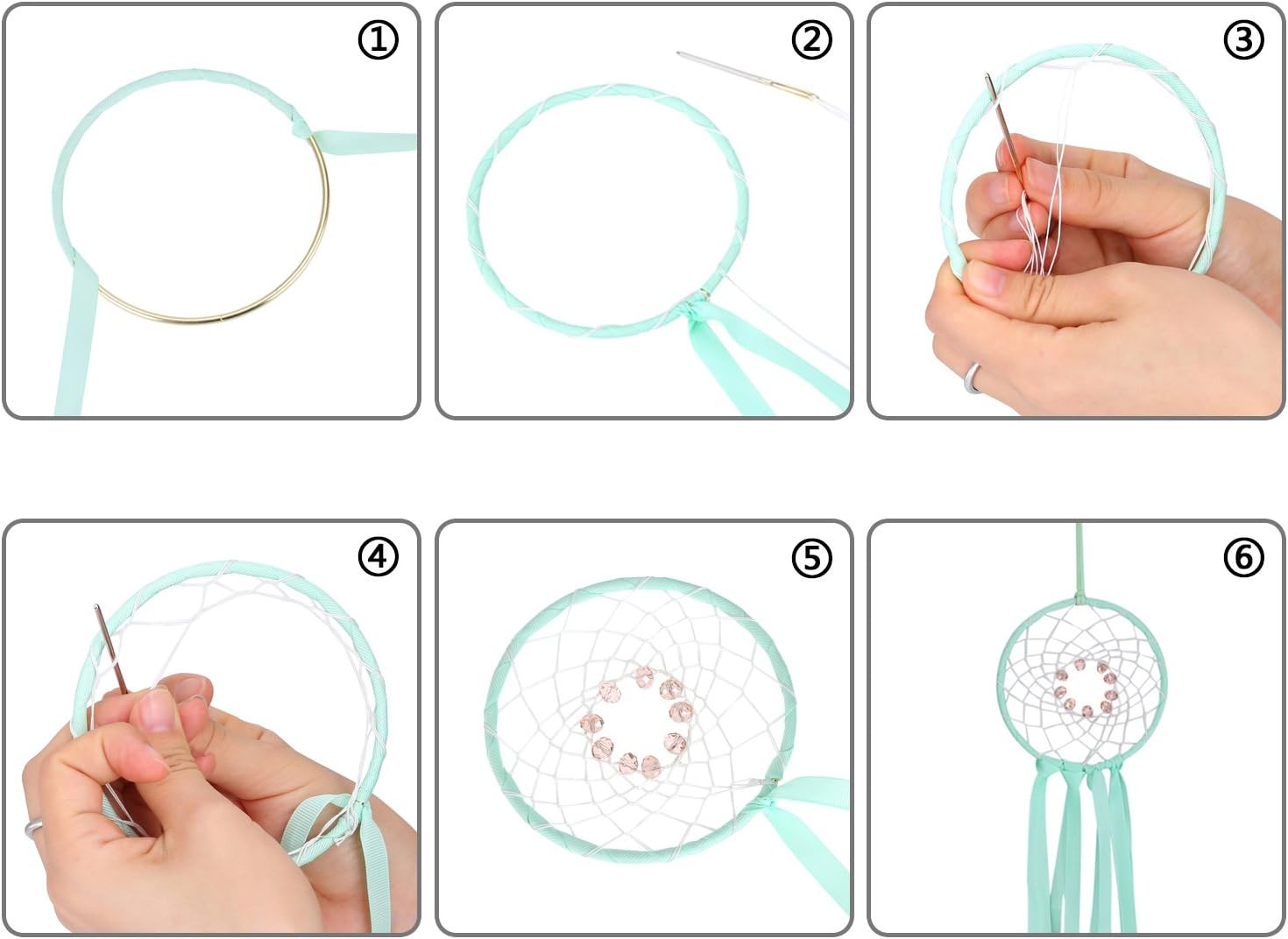 ①

②

③

④

⑤

⑥