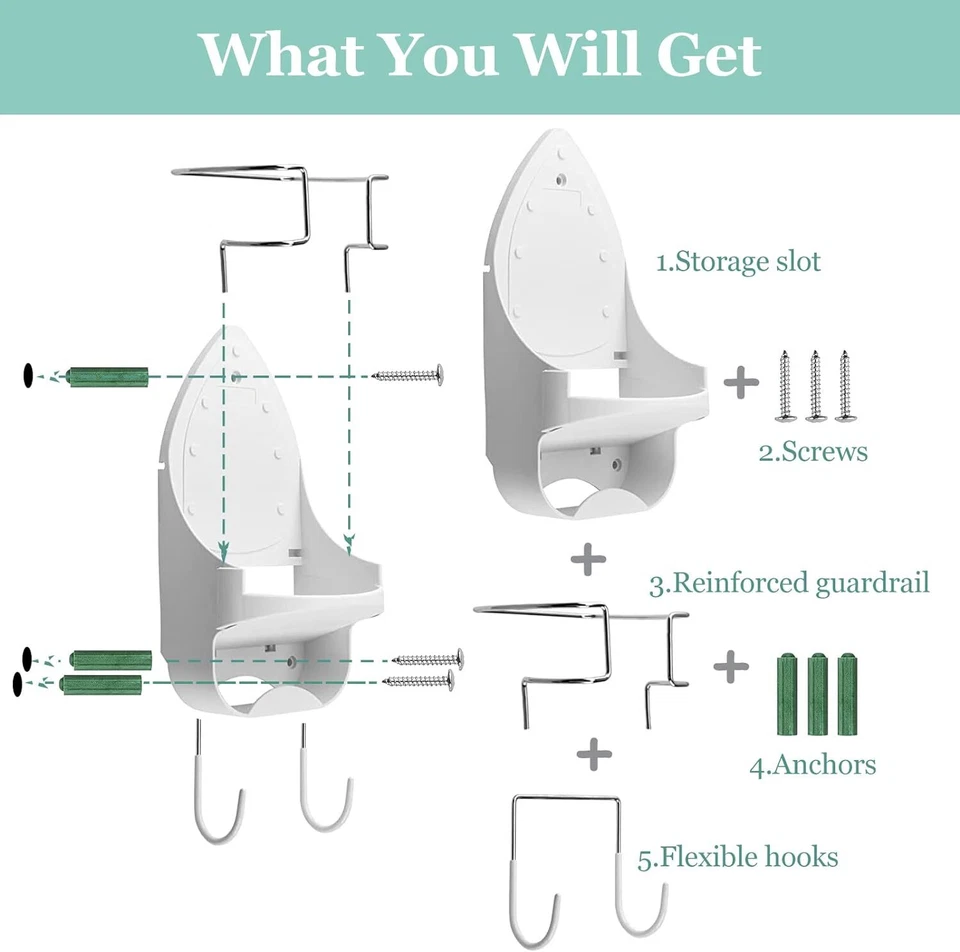 What You Will Get

1.Storage slot

+

2.Screws

+

3.Reinforced guardrail

+

4.Anchors

+

5.Flexible hooks