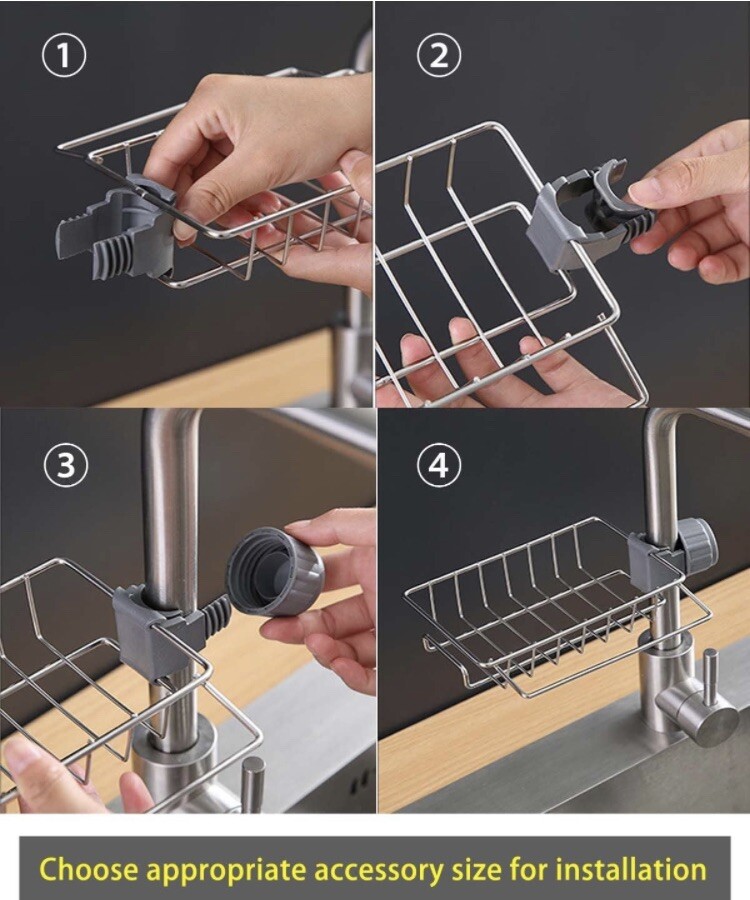 ①

②

③

④

Choose appropriate accessory size for installation