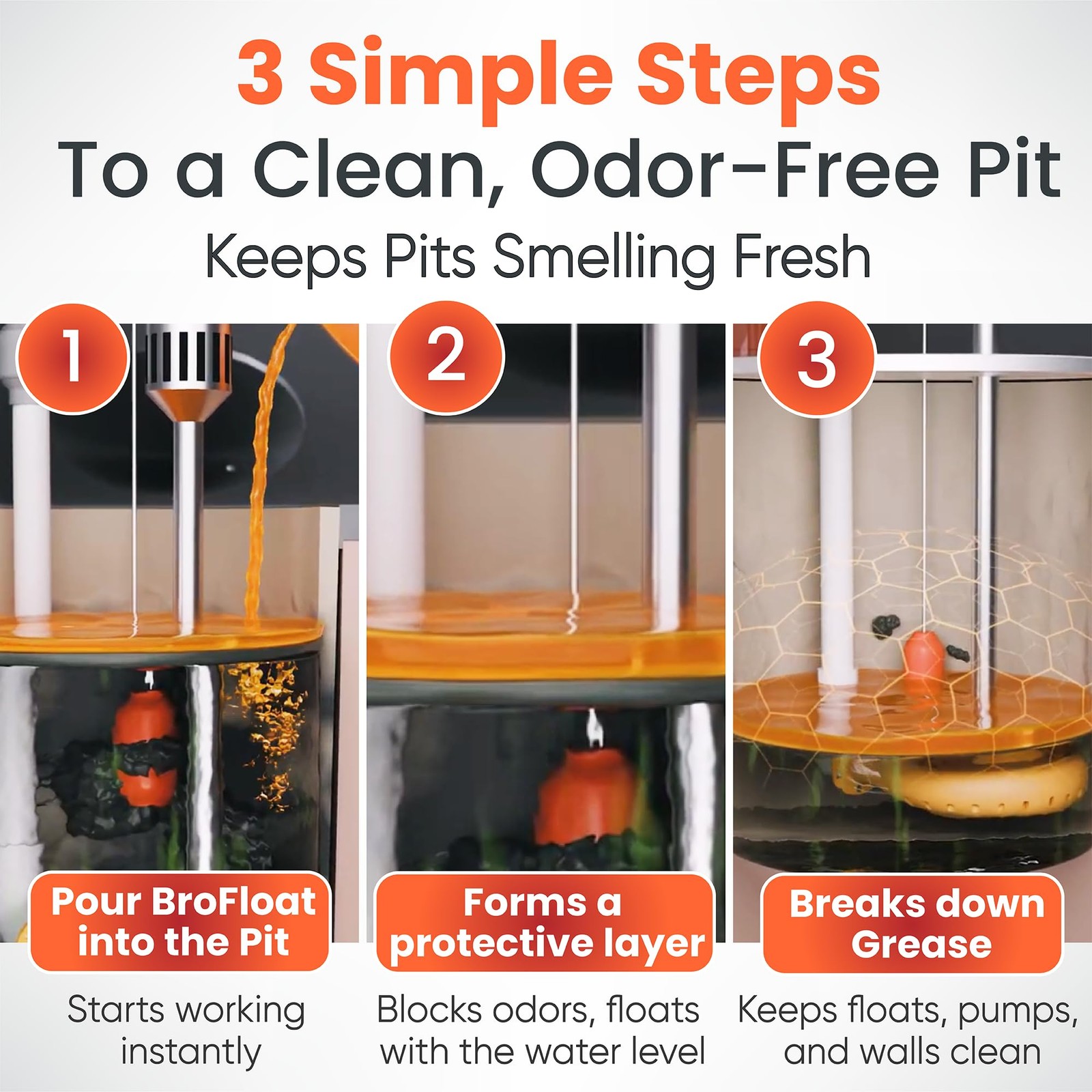 3 Simple Steps
To a Clean, Odor-Free Pit
Keeps Pits Smelling Fresh

1
Pour BroFloat into the Pit
Starts working instantly

2
Forms a protective layer
Blocks odors, floats with the water level

3
Breaks down Grease
Keeps floats, pumps, and walls clean