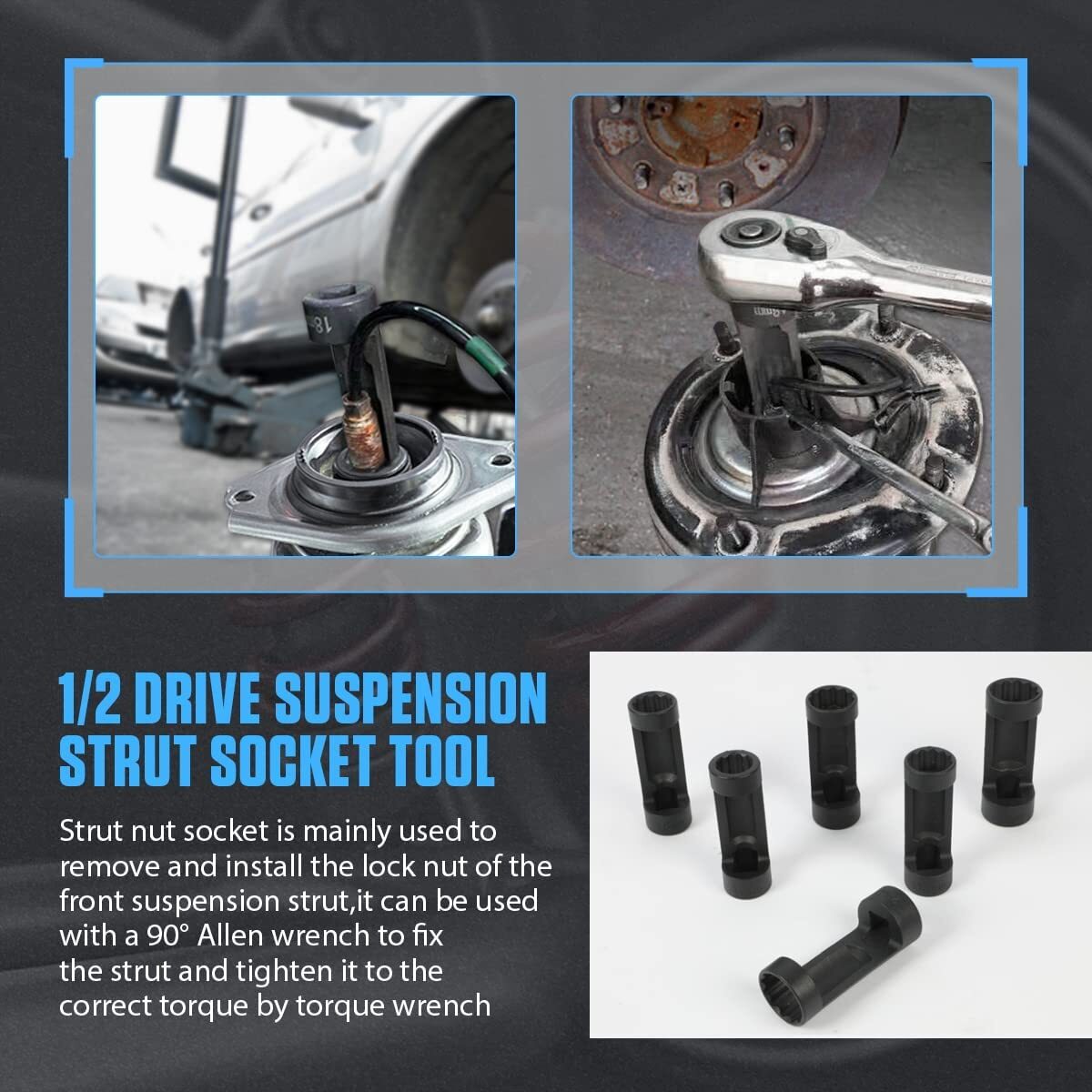 1/2 DRIVE SUSPENSION STRUT SOCKET TOOL

Strut nut socket is mainly used to remove and install the lock nut of the front suspension strut,it can be used with a 90° Allen wrench to fix the strut and tighten it to the correct torque by torque wrench