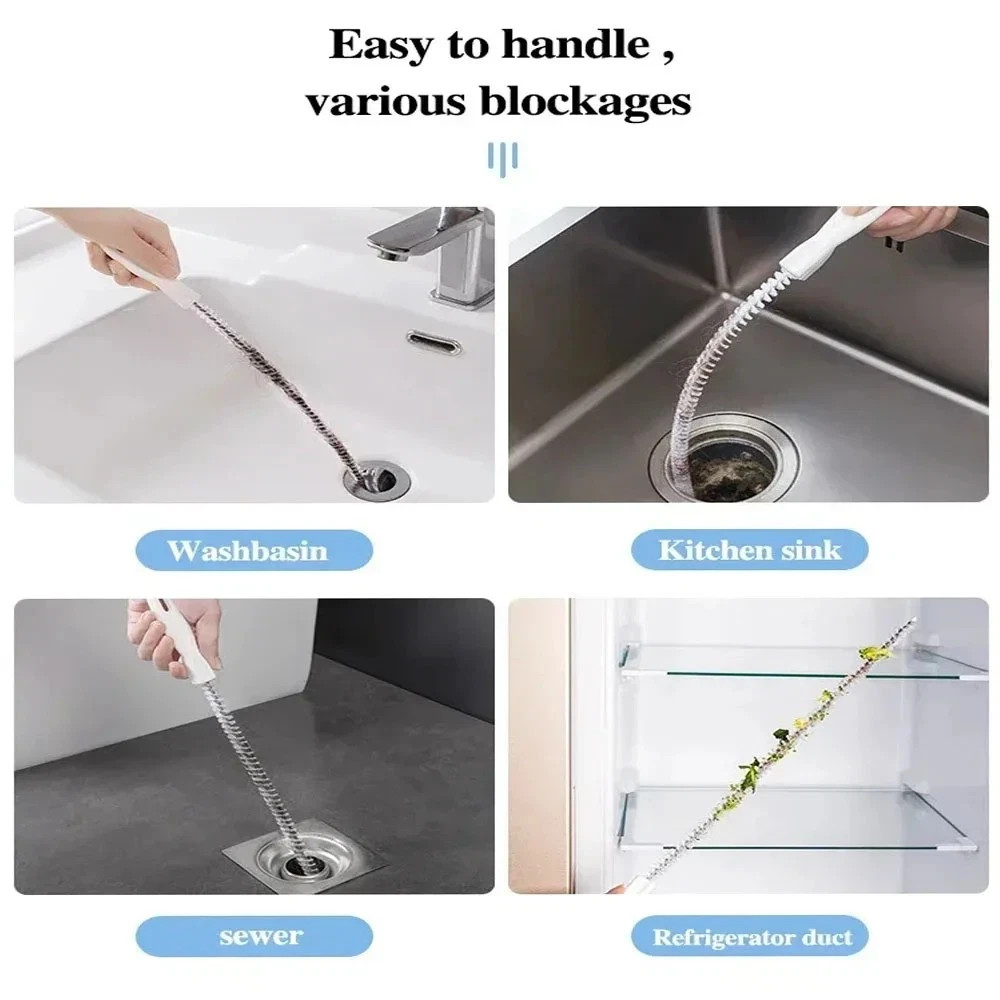 Easy to handle ,
various blockages

Washbasin

Kitchen sink

sewer

Refrigerator duct