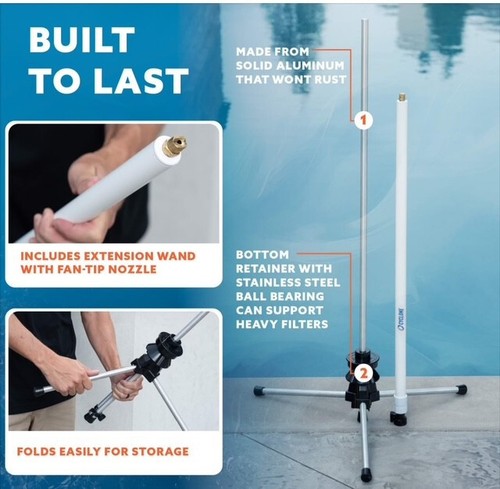 BUILT TO LAST

INCLUDES EXTENSION WAND WITH FAN-TIP NOZZLE

FOLDS EASILY FOR STORAGE

MADE FROM SOLID ALUMINUM THAT WONT RUST

1

BOTTOM RETAINER WITH STAINLESS STEEL BALL BEARING CAN SUPPORT HEAVY FILTERS

2

CYCLONE