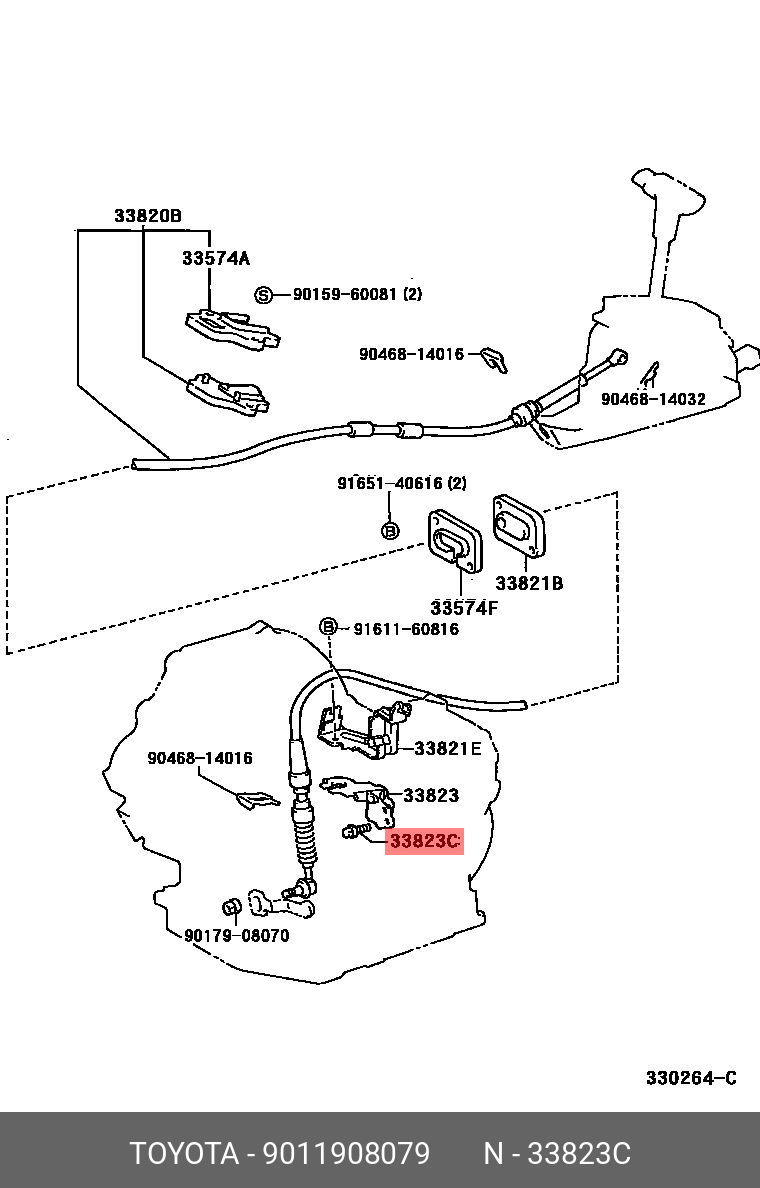 33820B
33574A
S 90159-60081 (2)
90468-14016
90468-14032
91651-40616 (2)
B
33821B
33574F
B 91611-60816
33821E
90468-14016
33823
33823C
90179-08070
330264-C
TOYOTA - 9011908079 N - 33823C