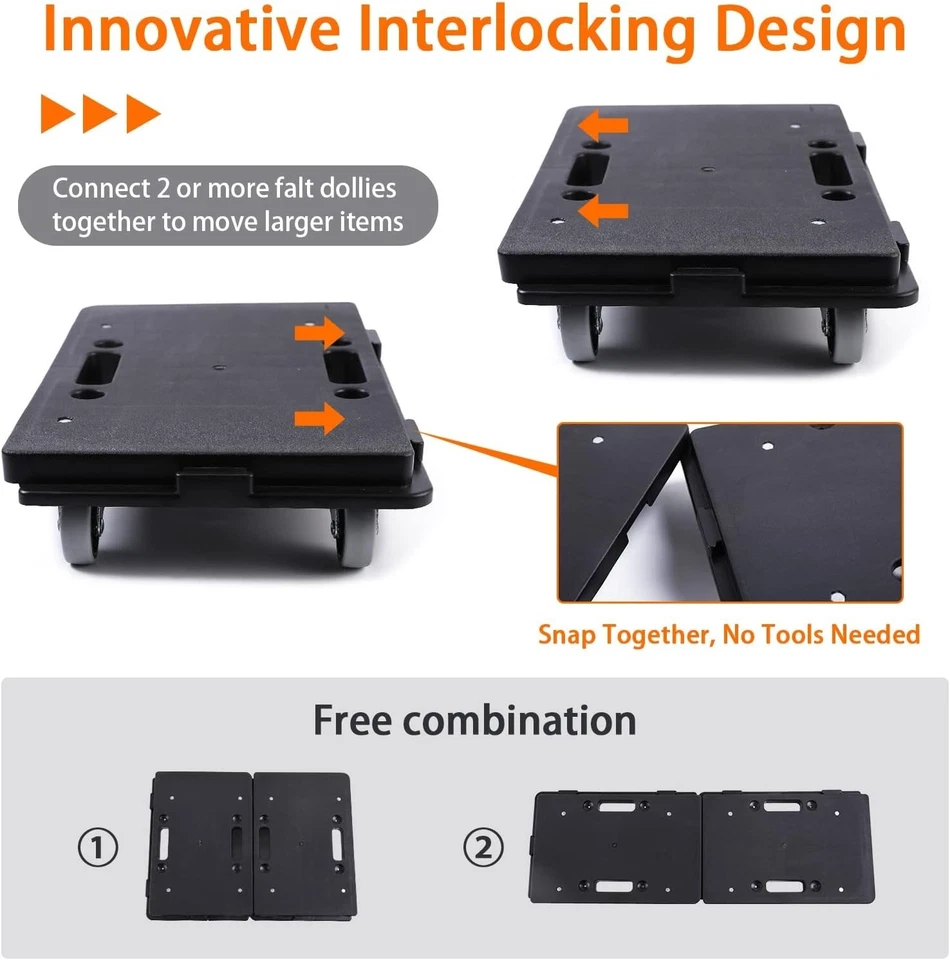 Innovative Interlocking Design

Connect 2 or more falt dollies together to move larger items

Snap Together, No Tools Needed

Free combination

①

②