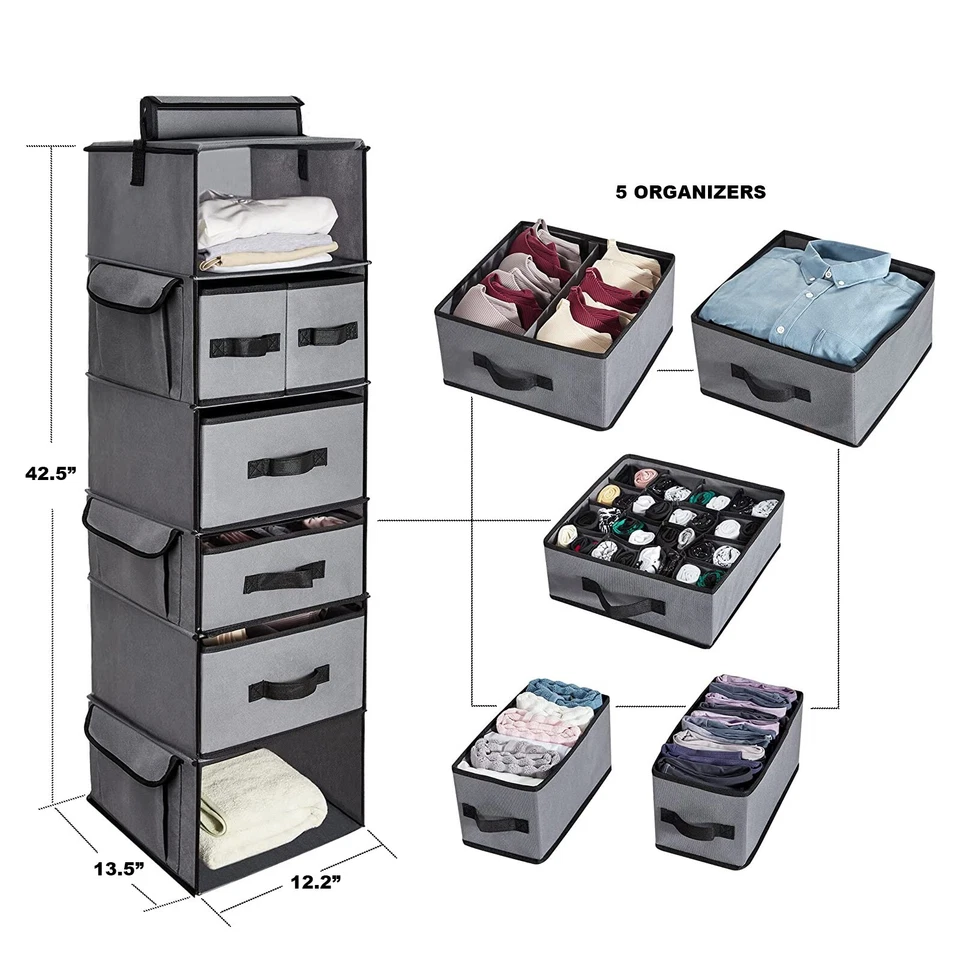 5 ORGANIZERS

42.5”

13.5”

12.2”