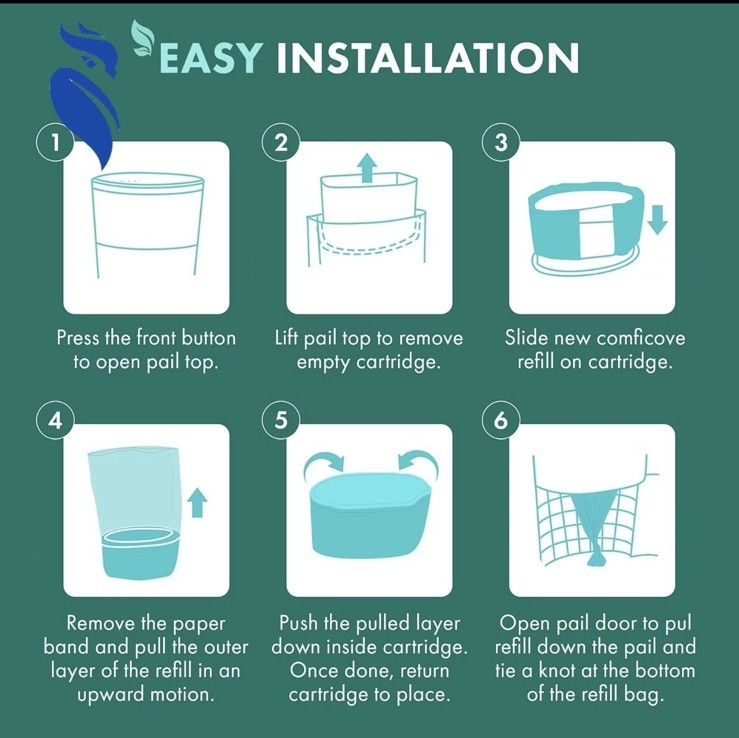 EASY INSTALLATION

1

Press the front button to open pail top.

2

Lift pail top to remove empty cartridge.

3

Slide new comficove refill on cartridge.

4

Remove the paper band and pull the outer layer of the refill in an upward motion.

5

Push the pulled layer down inside cartridge. Once done, return cartridge to place.

6

Open pail door to pul refill down the pail and tie a knot at the bottom of the refill bag.