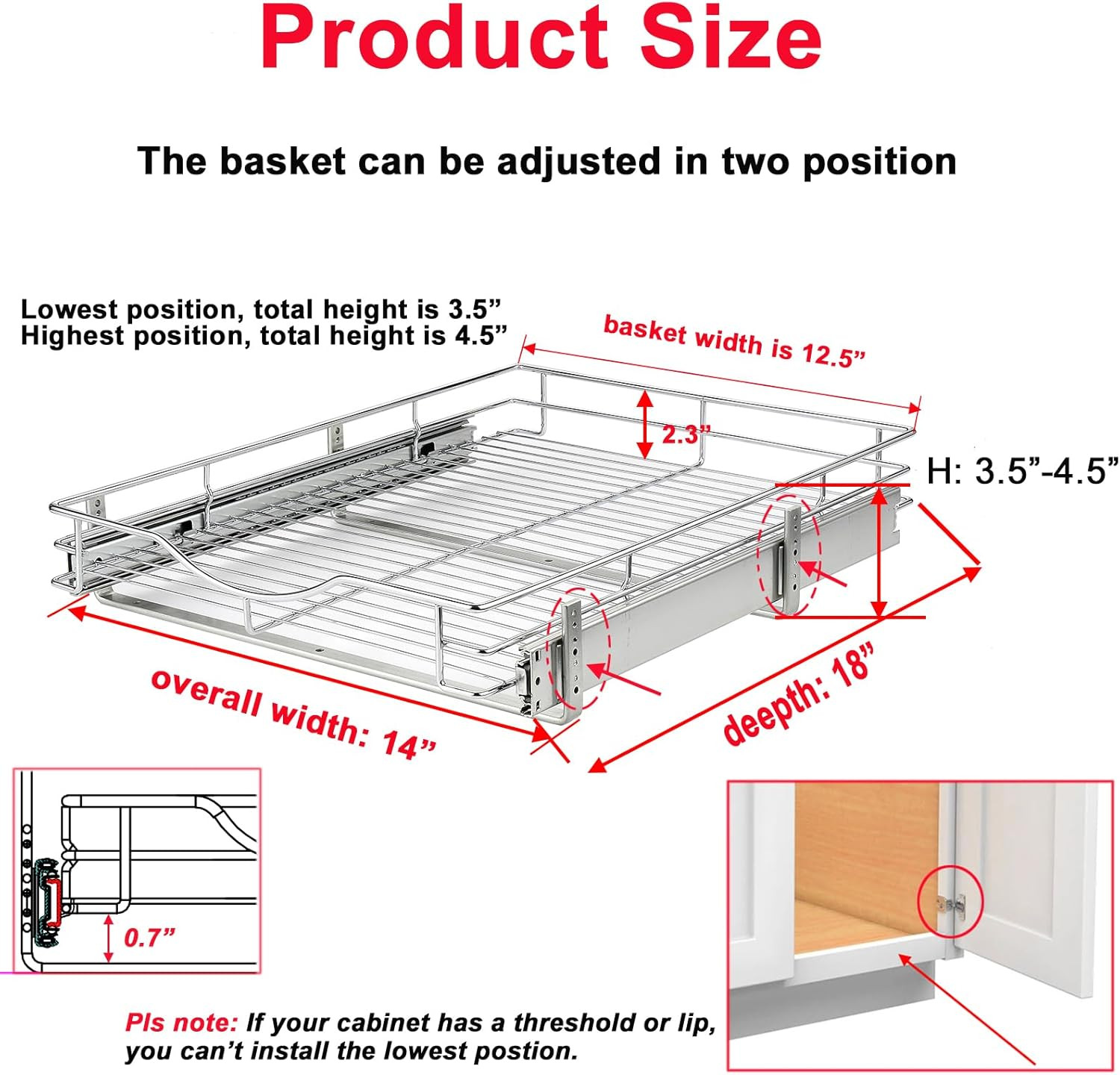 Product Size

The basket can be adjusted in two position

Lowest position, total height is 3.5”
Highest position, total height is 4.5”

basket width is 12.5”

2.3”

H: 3.5”-4.5”

overall width: 14”

deepth: 18”

0.7”

Pls note: If your cabinet has a threshold or lip, you can’t install the lowest postion.