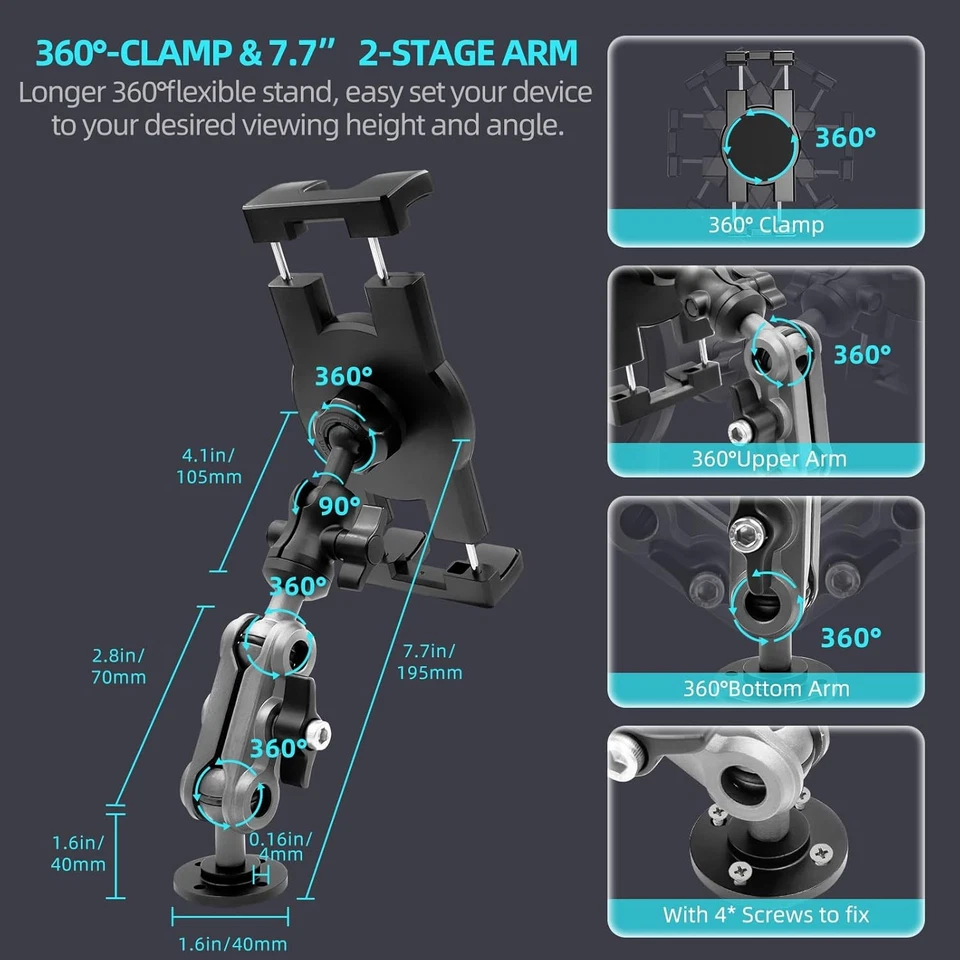 360°-CLAMP & 7.7” 2-STAGE ARM

Longer 360°flexible stand, easy set your device to your desired viewing height and angle.

360°

4.1in/ 105mm

90°

360°

2.8in/ 70mm

7.7in/ 195mm

360°

1.6in/ 40mm

0.16in/ 4mm

1.6in/40mm

360°

360° Clamp

360°

360°Upper Arm

360°

360°Bottom Arm

With 4* Screws to fix