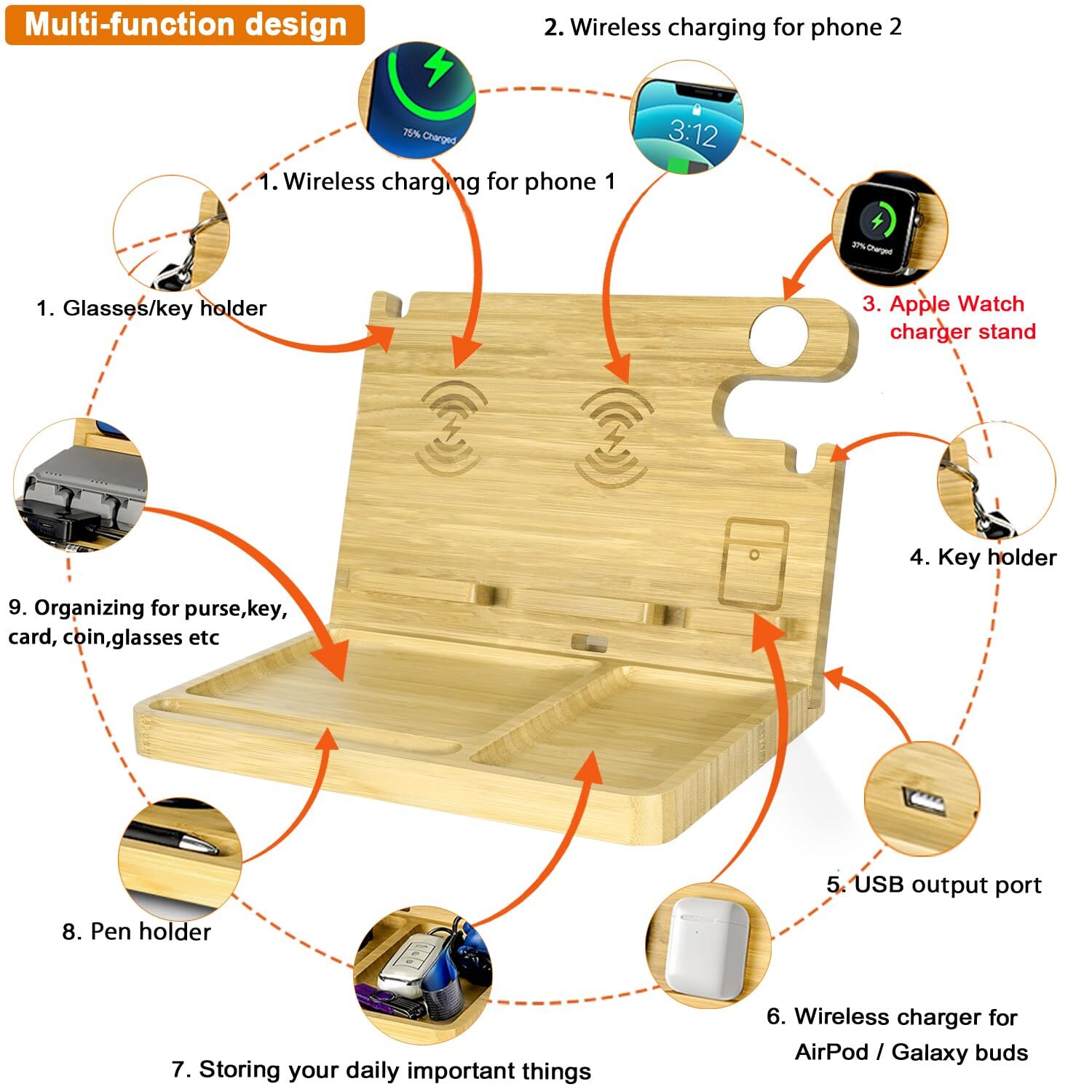 Multi-function design

2. Wireless charging for phone 2

75% Charged

3:12

1. Wireless charging for phone 1

37% Charged

1. Glasses/key holder

3. Apple Watch charger stand

4. Key holder

9. Organizing for purse,key, card, coin,glasses etc

5. USB output port

8. Pen holder

6. Wireless charger for AirPod / Galaxy buds

7. Storing your daily important things