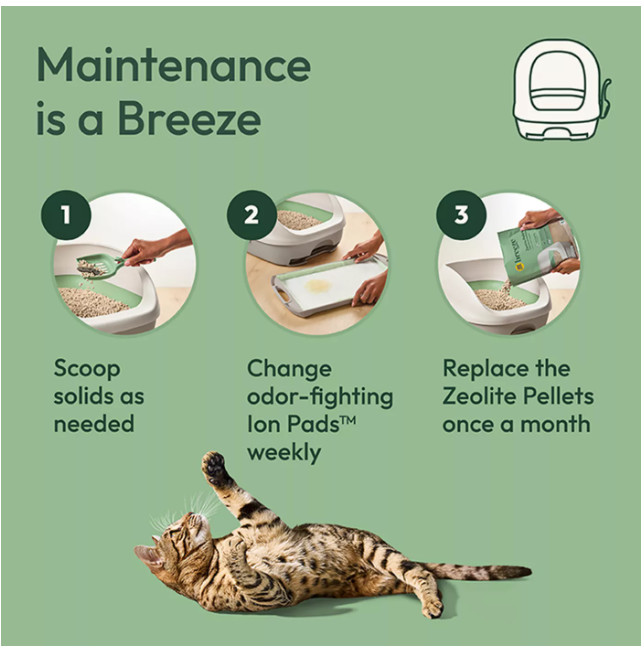 Maintenance is a Breeze

1

Scoop solids as needed

2

Change odor-fighting Ion Pads™ weekly

3

Replace the Zeolite Pellets once a month