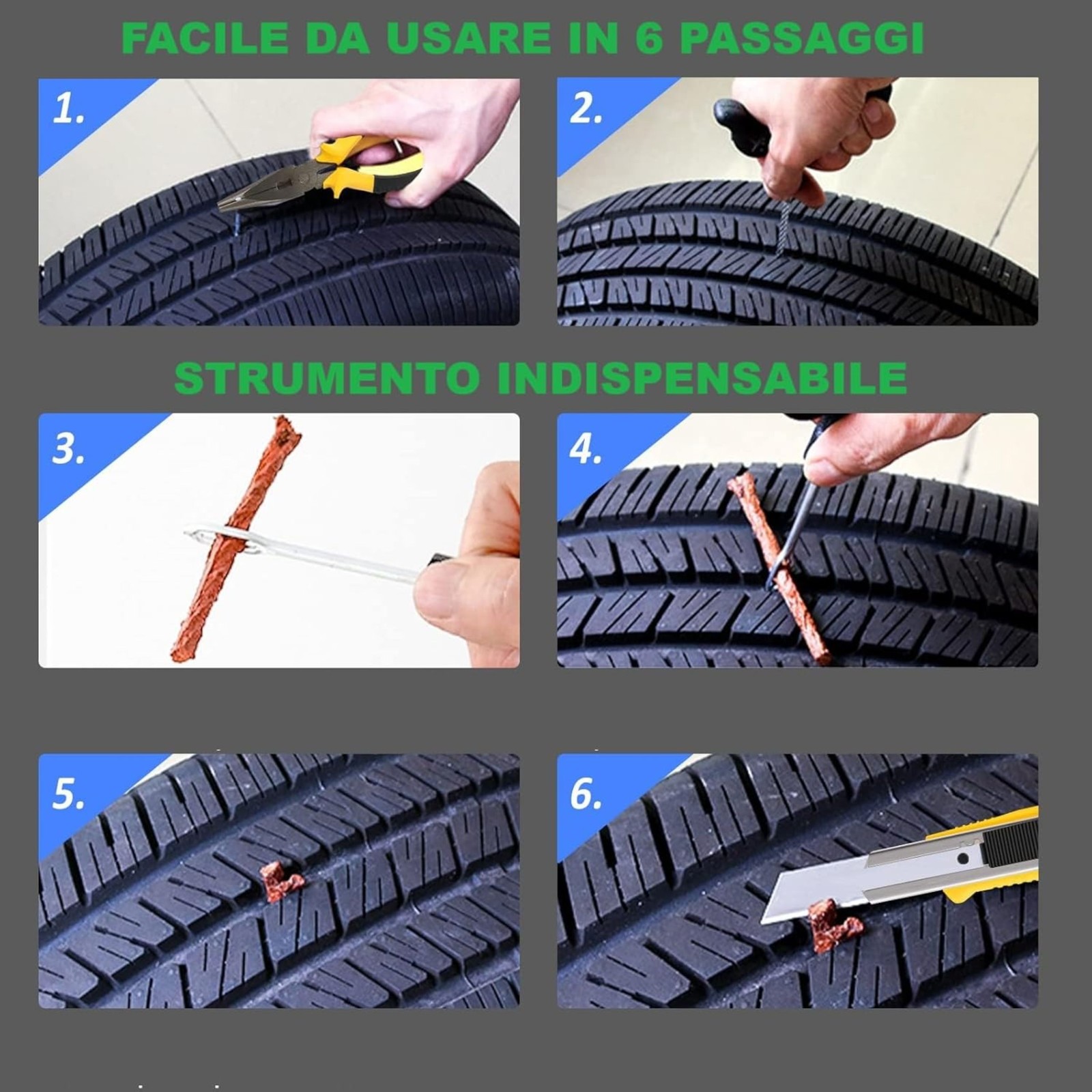 FACILE DA USARE IN 6 PASSAGGI

1.

2.

STRUMENTO INDISPENSABILE

3.

4.

5.

6.