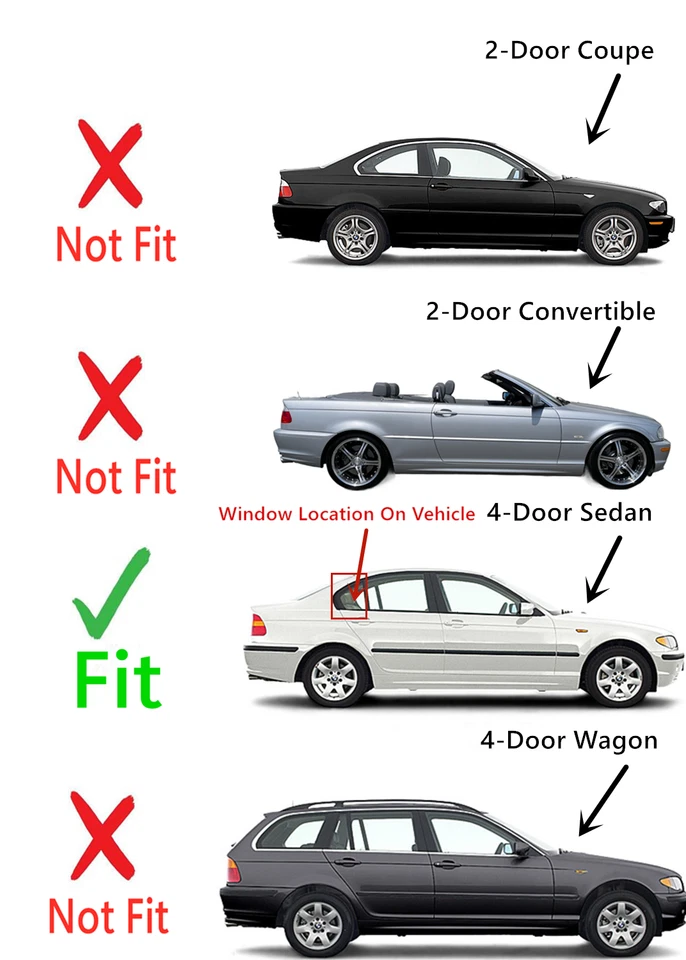 2-Door Coupe

Not Fit

2-Door Convertible

Not Fit

Window Location On Vehicle

4-Door Sedan

Fit

4-Door Wagon

Not Fit