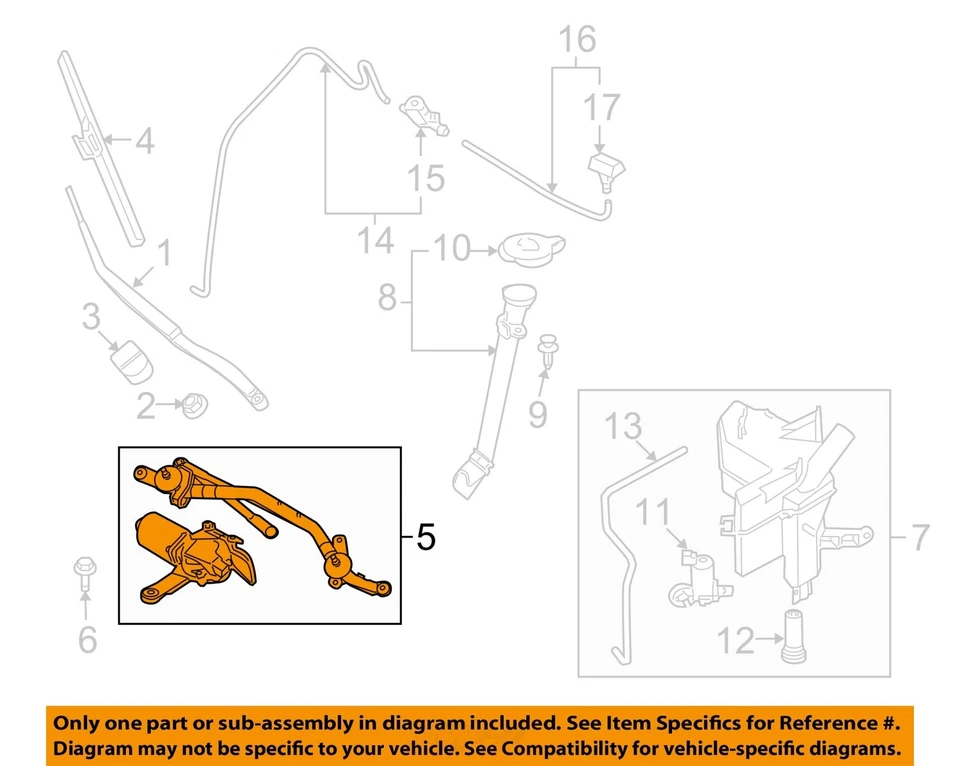 16
17
4
15
14
1
10
8
3
2
9
13
11
5
7
6
12

Only one part or sub-assembly in diagram included. See Item Specifics for Reference #.
Diagram may not be specific to your vehicle. See Compatibility for vehicle-specific diagrams.